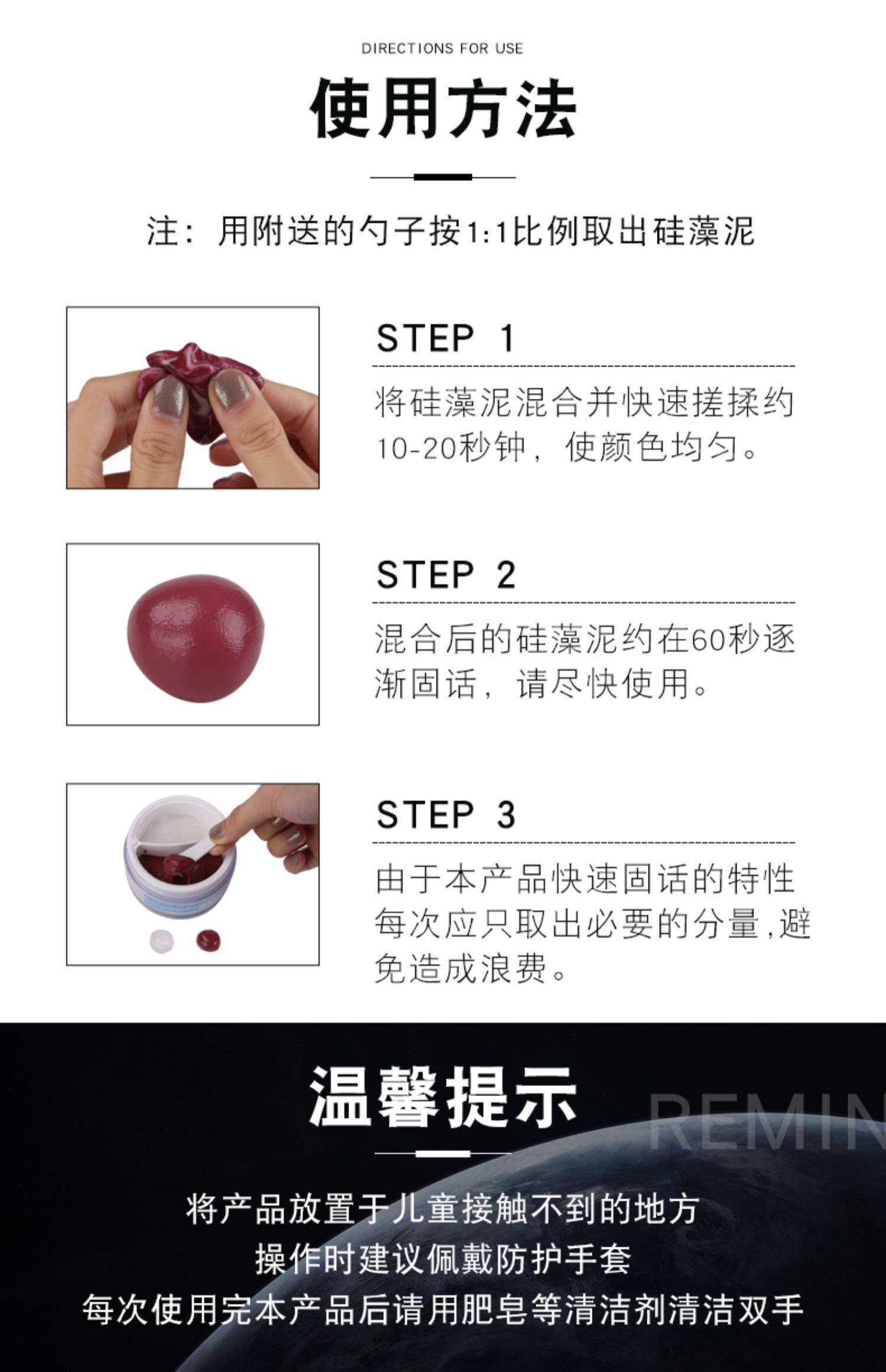 DIRECTIONS FOR USE

使用方法

注：用附送的勺子按1:1比例取出硅藻泥

STEP 1

将硅藻泥混合并快速搓揉约10-20秒钟，使颜色均匀。

STEP 2

混合后的硅藻泥约在60秒逐渐固话，请尽快使用。

STEP 3

由于本产品快速固话的特性每次应只取出必要的分量，避免造成浪费。

温馨提示

REMIN

将产品放置于儿童接触不到的地方
操作时建议佩戴防护手套
每次使用完本产品后请用肥皂等清洁剂清洁双手