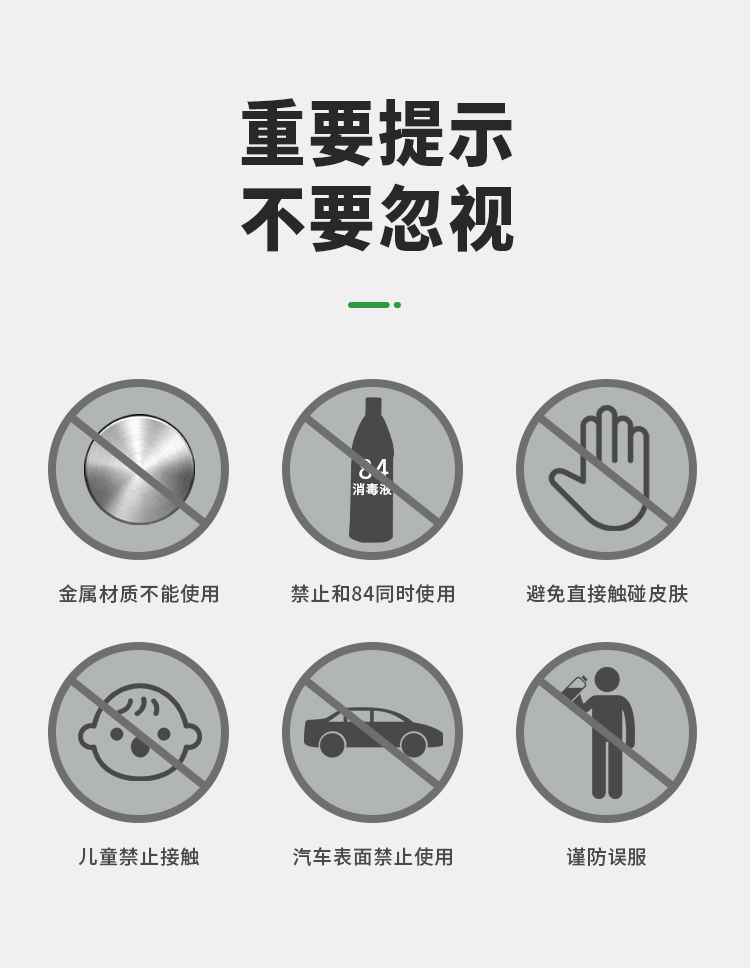 重要提示
不要忽视

84
消毒液

金属材质不能使用

禁止和84同时使用

避免直接触碰皮肤

儿童禁止接触

汽车表面禁止使用

谨防误服