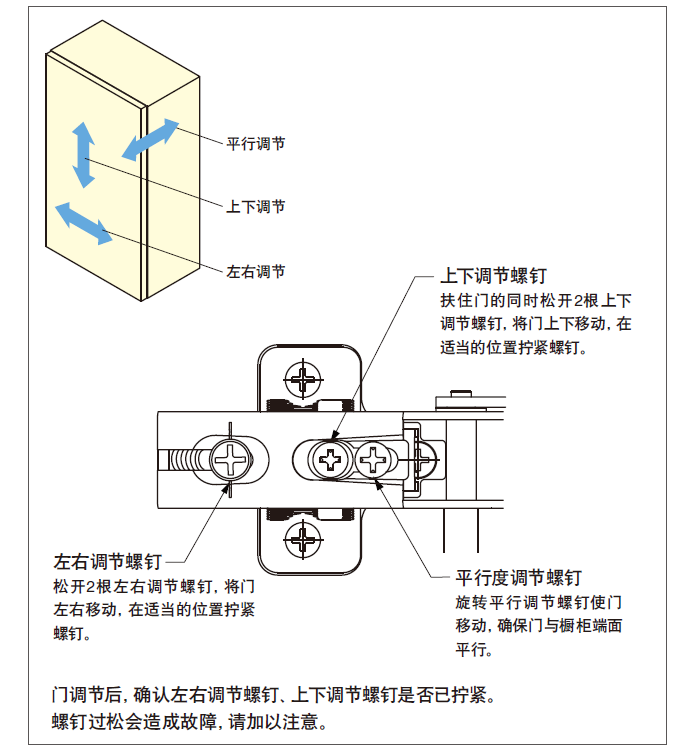 平行调节

上下调节

左右调节

上下调节螺钉
扶住门的同时松开2根上下调节螺钉，将门上下移动，在适当的位置拧紧螺钉。

左右调节螺钉
松开2根左右调节螺钉，将门左右移动，在适当的位置拧紧螺钉。

平行度调节螺钉
旋转平行调节螺钉使门移动，确保门与橱柜端面平行。

门调节后，确认左右调节螺钉、上下调节螺钉是否已拧紧。
螺钉过松会造成故障，请加以注意。