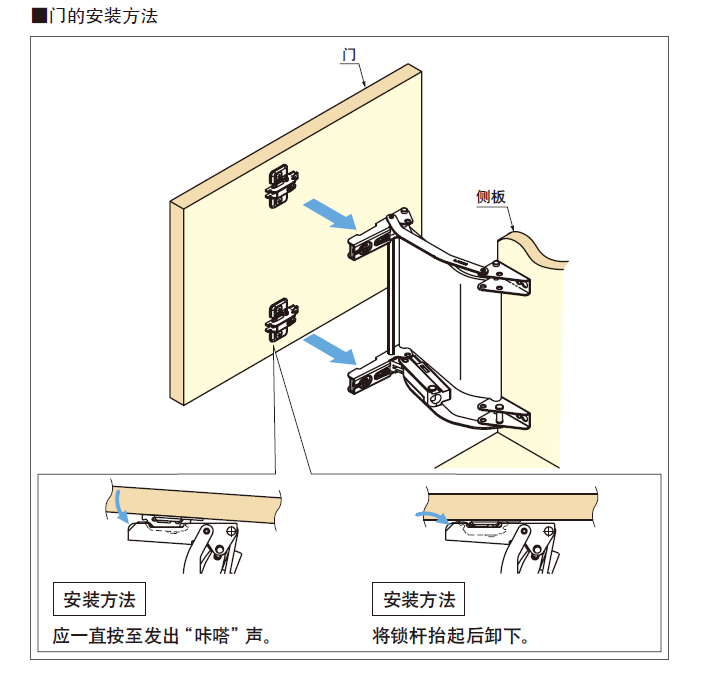 ■门的安装方法

门

侧板

安装方法

应一直按至发出“咔嗒”声。

安装方法

将锁杆抬起后卸下。