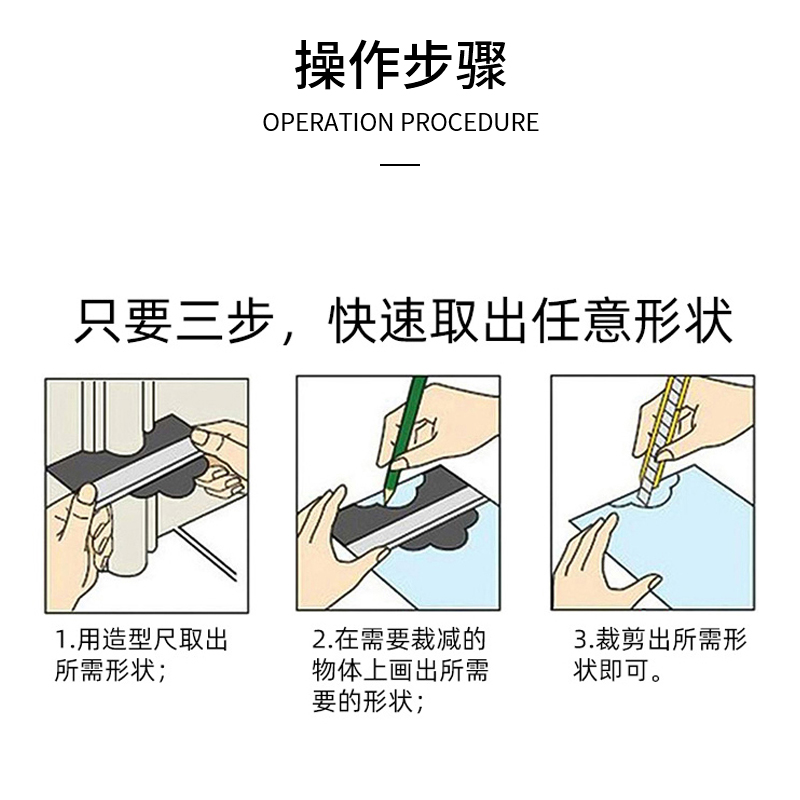 操作步骤
OPERATION PROCEDURE

只要三步，快速取出任意形状

1.用造型尺取出所需形状；

2.在需要裁减的物体上画出所需要的形状；

3.裁剪出所需形状即可。