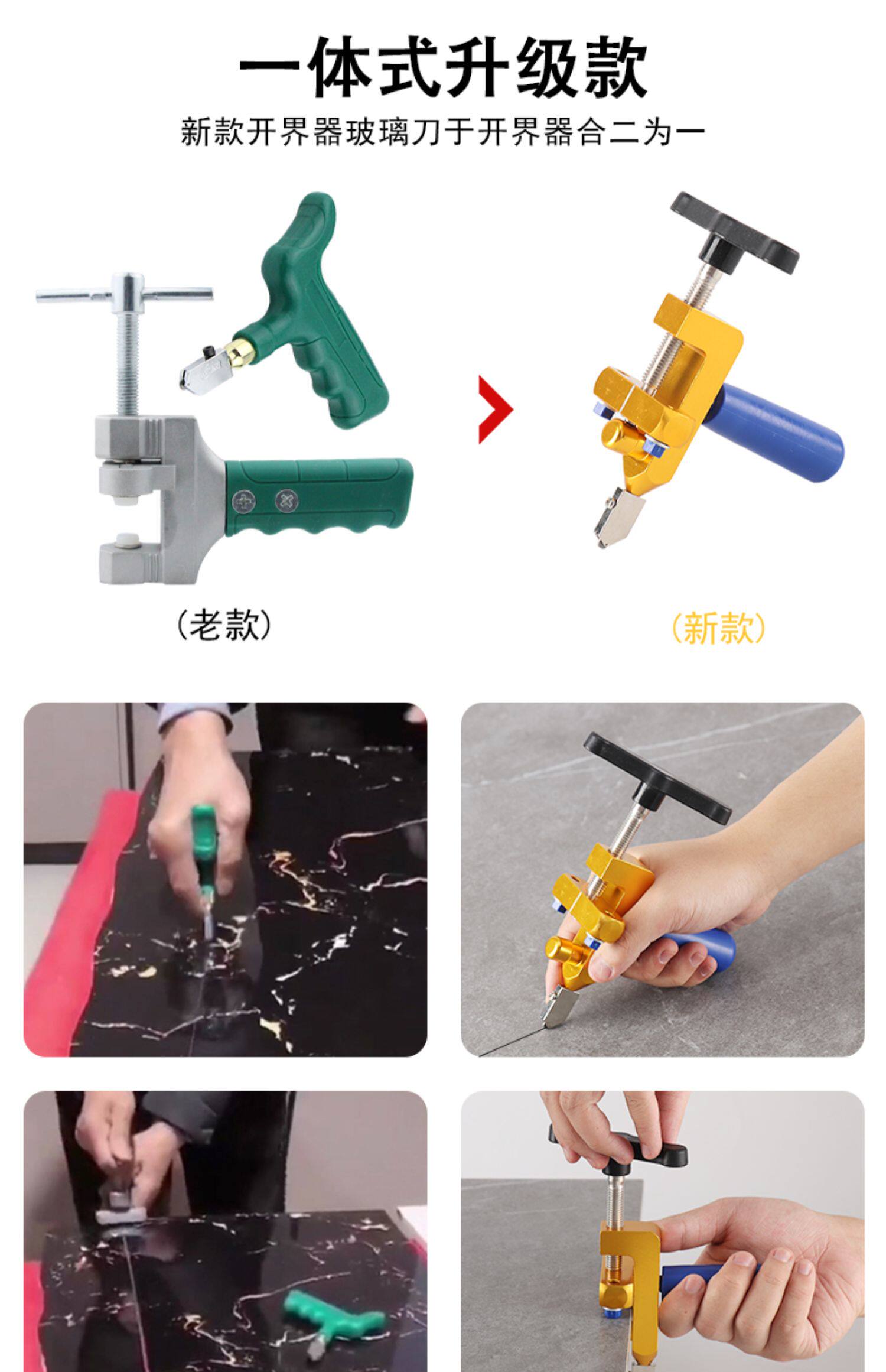 一体式升级款

新款开界器玻璃刀于开界器合二为一

(老款)

(新款)