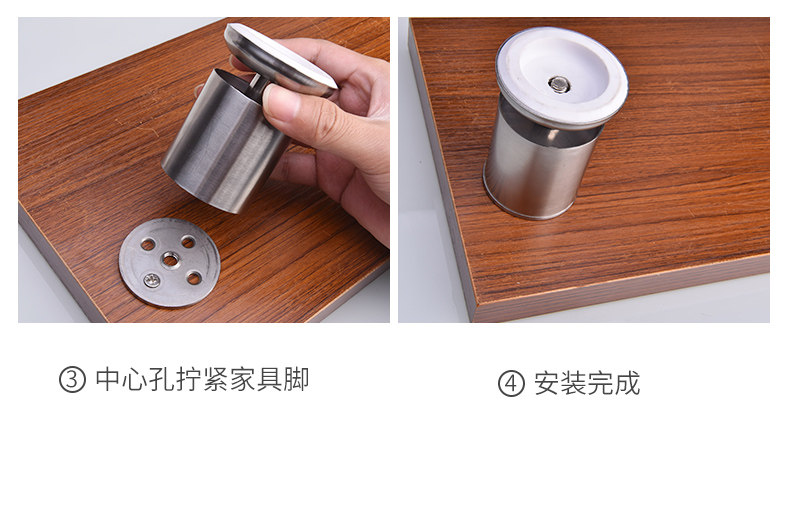 ③ 中心孔拧紧家具脚

④ 安装完成