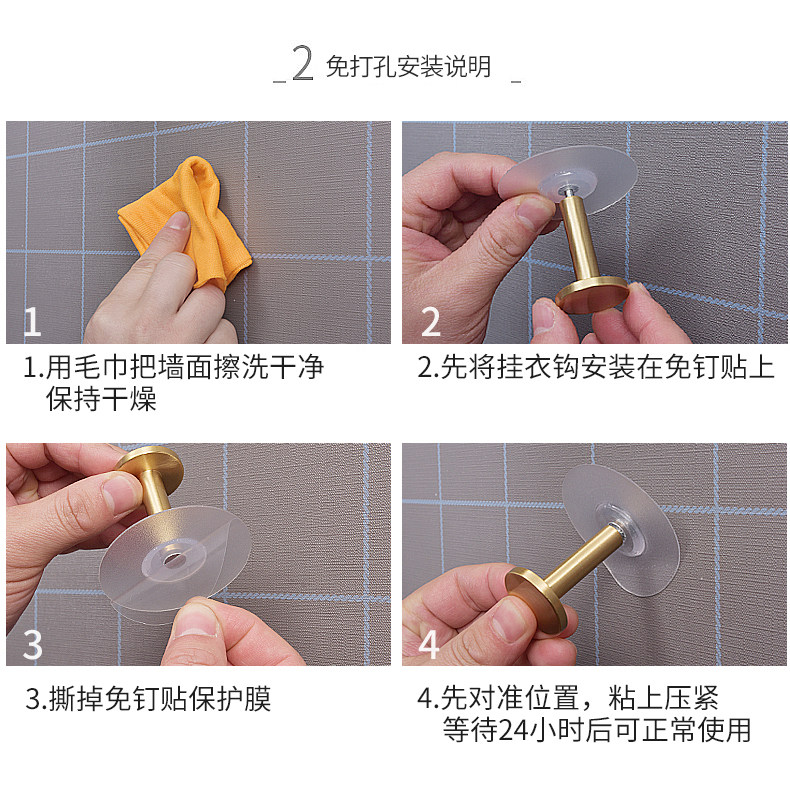 _2 免打孔安装说明 _

1

1.用毛巾把墙面擦洗干净 保持干燥

2

2.先将挂衣钩安装在免钉贴上

3

3.撕掉免钉贴保护膜

4

4.先对准位置，粘上压紧 等待24小时后可正常使用