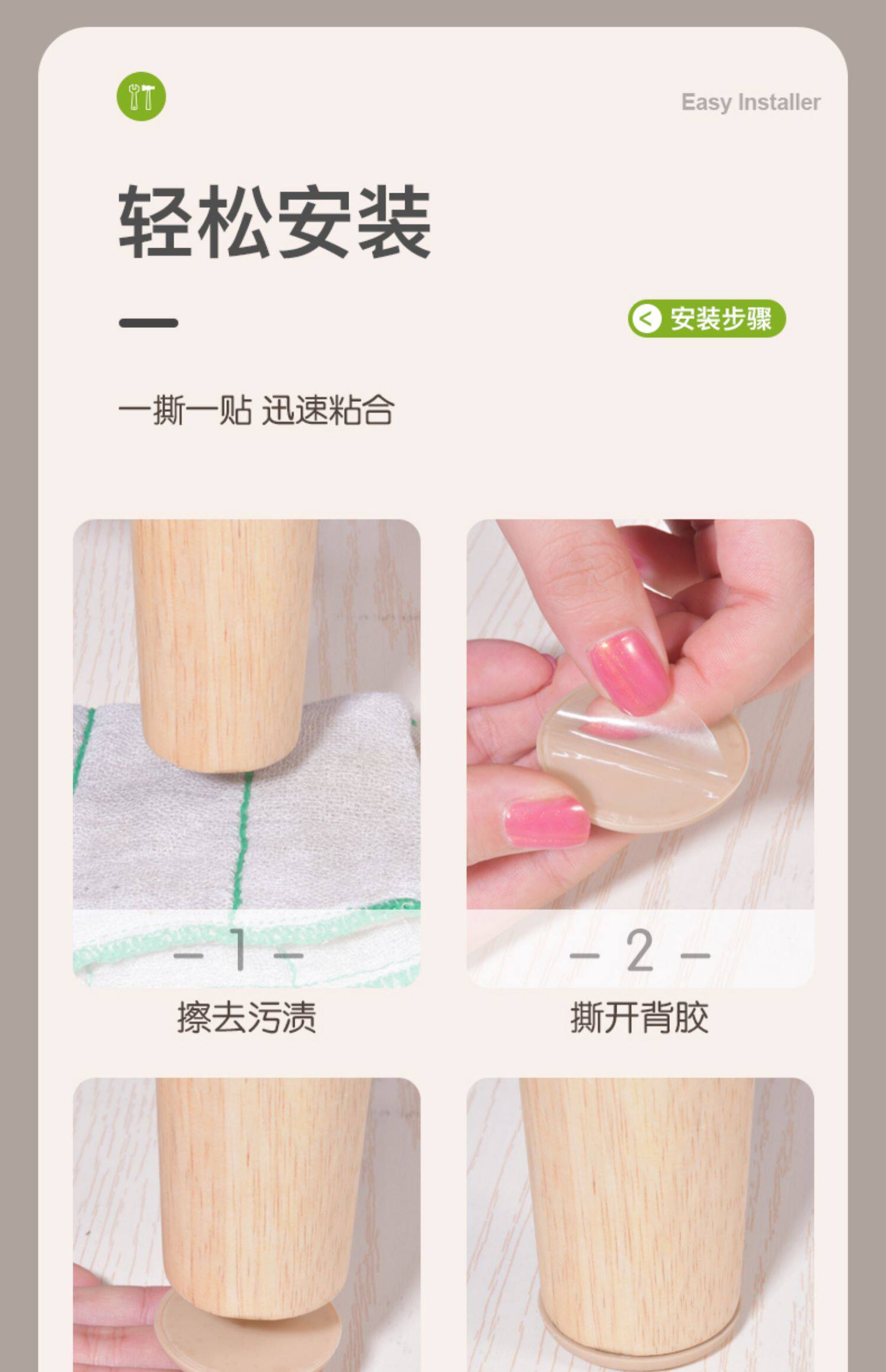 Easy Installer

轻松安装

安装步骤

一撕一贴 迅速粘合

– 1 –

擦去污渍

– 2 –

撕开背胶