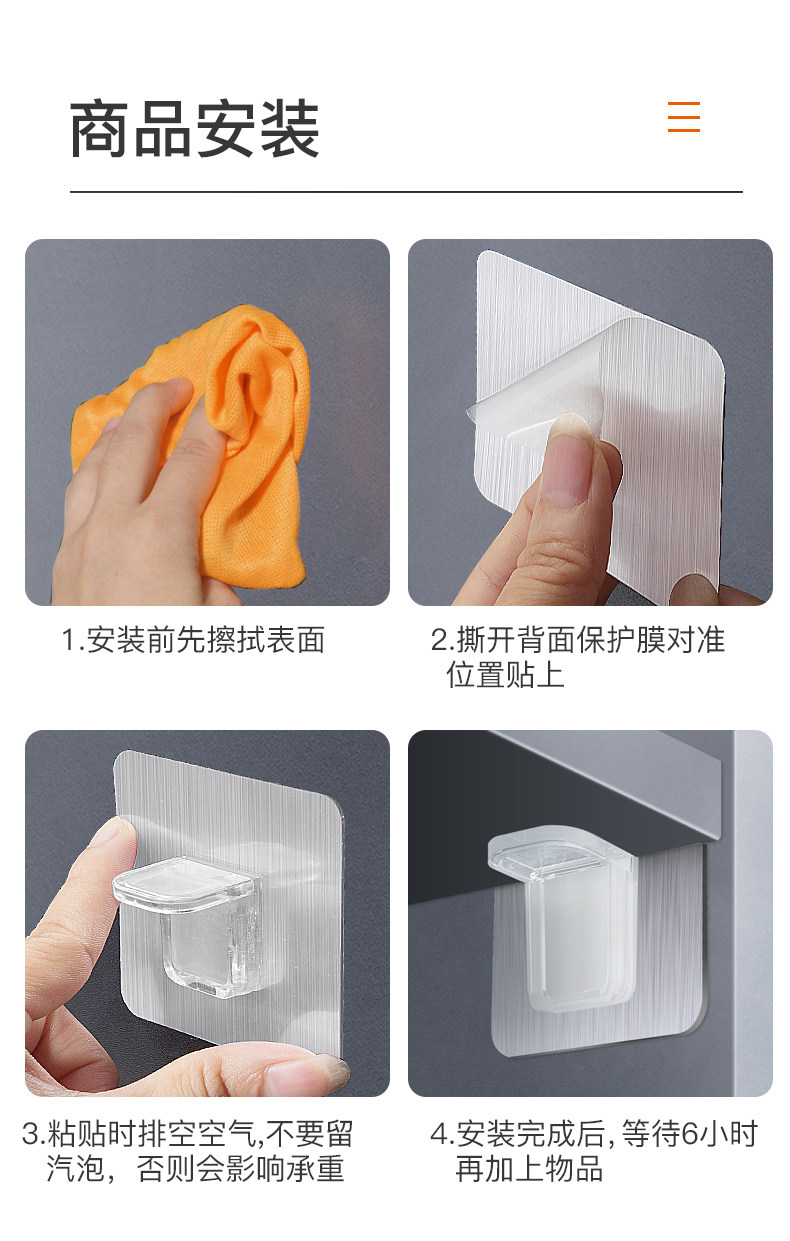 商品安装

1.安装前先擦拭表面

2.撕开背面保护膜对准位置贴上

3.粘贴时排空空气,不要留汽泡，否则会影响承重

4.安装完成后, 等待6小时再加上物品