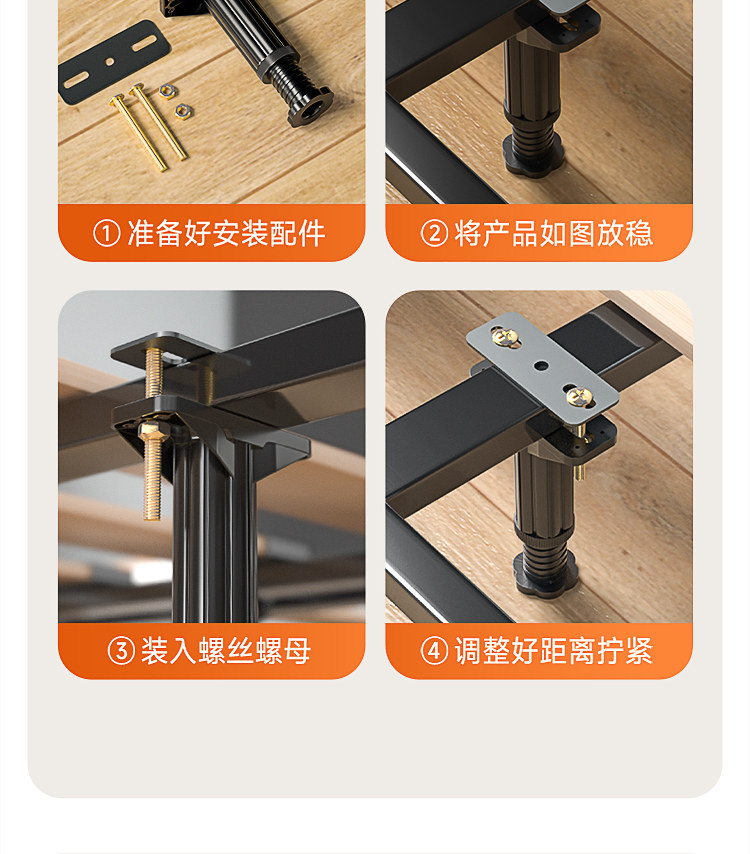 ① 准备好安装配件

② 将产品如图放稳

③ 装入螺丝螺母

④ 调整好距离拧紧