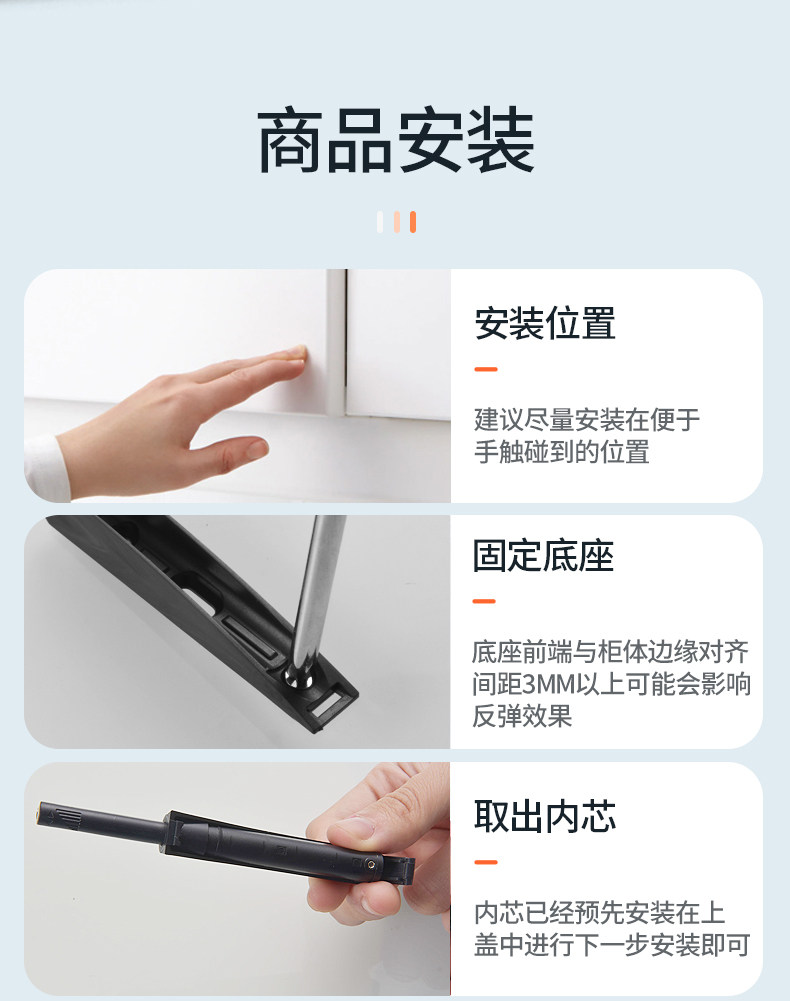 商品安装

安装位置

建议尽量安装在便于手触碰到的位置

固定底座

底座前端与柜体边缘对齐间距3MM以上可能会影响反弹效果

取出内芯

内芯已经预先安装在上盖中进行下一步安装即可