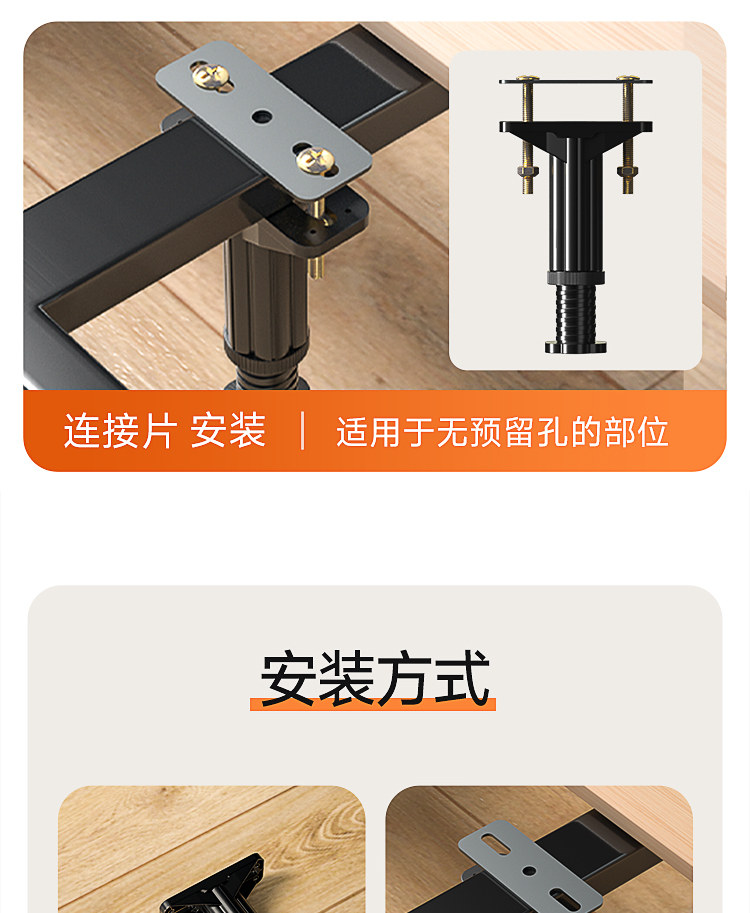 连接片 安装 | 适用于无预留孔的部位

安装方式