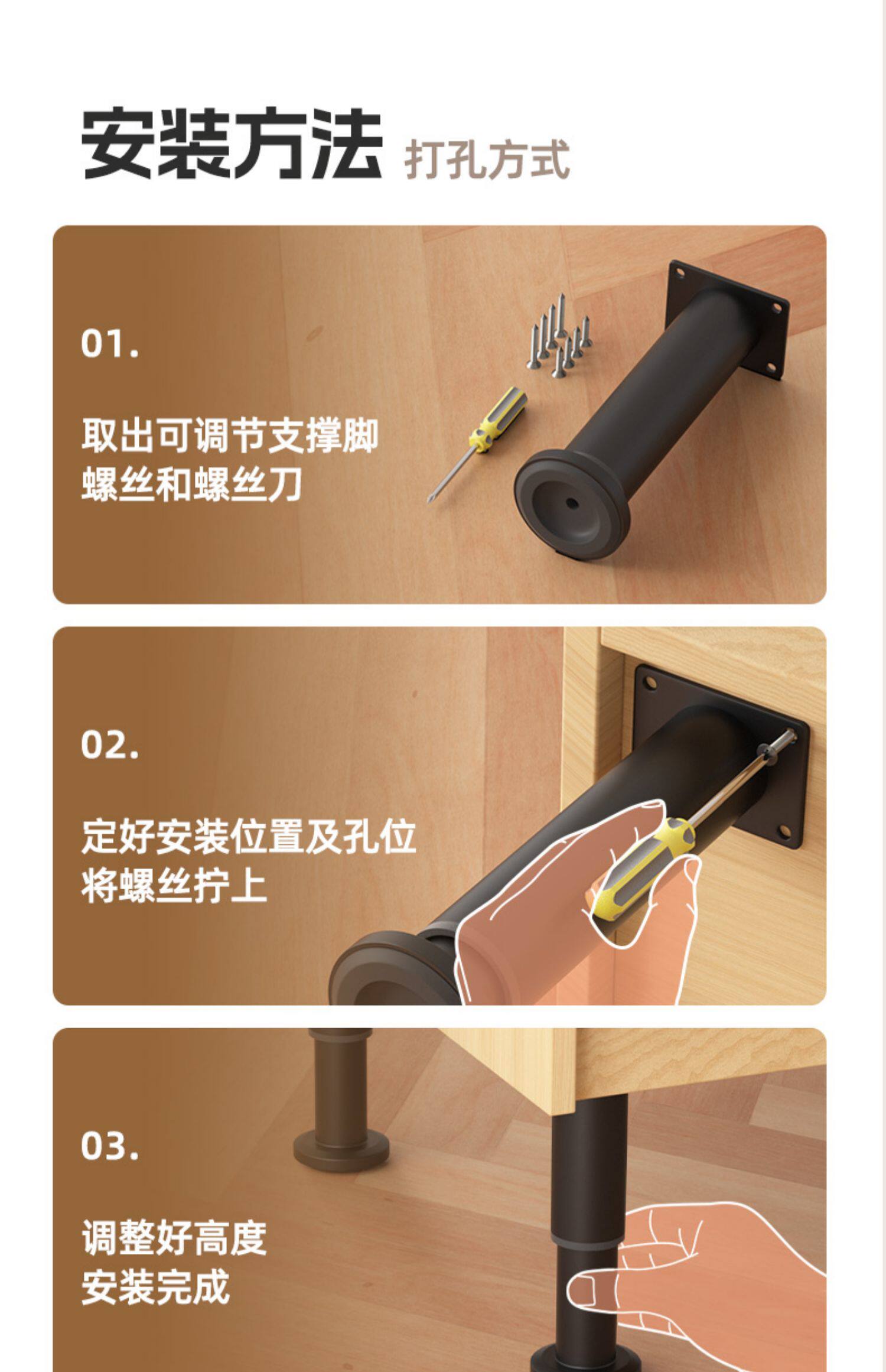 安装方法 打孔方式

01.

取出可调节支撑脚
螺丝和螺丝刀

02.

定好安装位置及孔位
将螺丝拧上

03.

调整好高度
安装完成