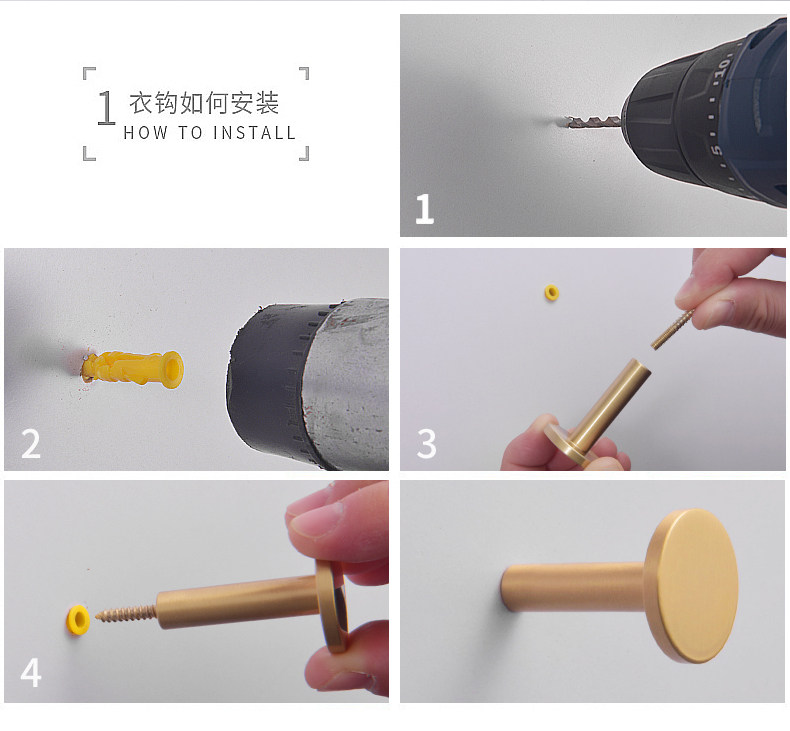 1 衣钩如何安装
HOW TO INSTALL

10
5

1

2

3

4