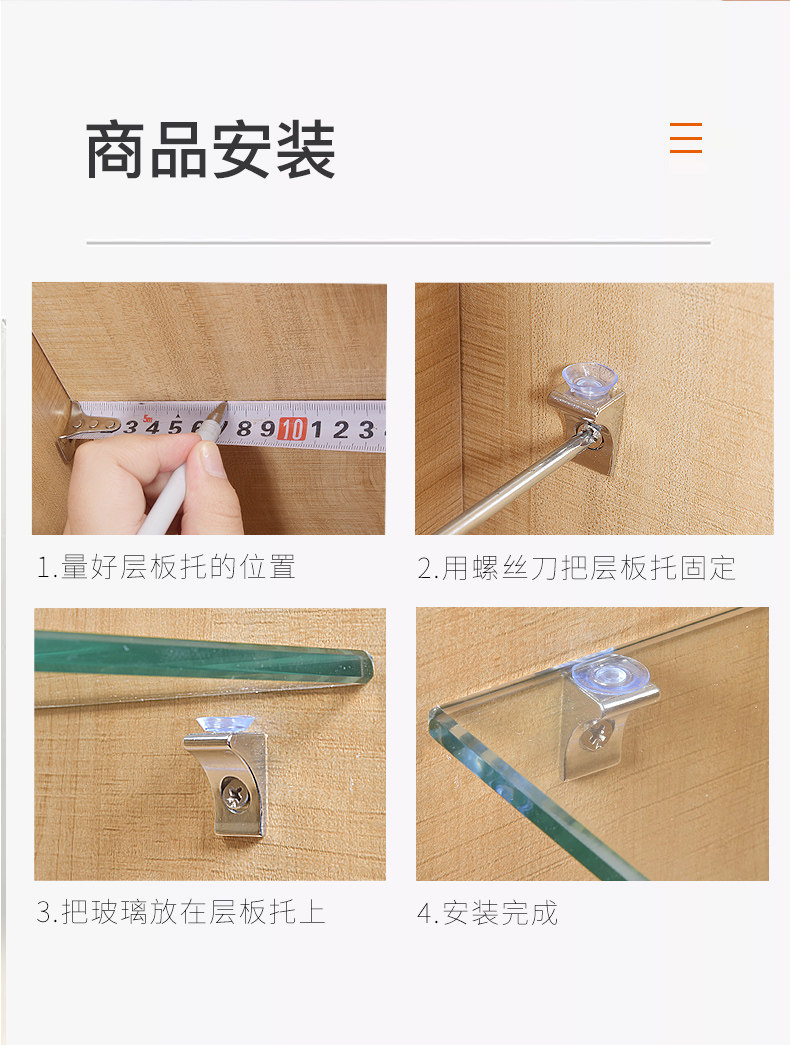 商品安装

3 4 5 6 7 8 9 10 1 2 3

1.量好层板托的位置

2.用螺丝刀把层板托固定

3.把玻璃放在层板托上

4.安装完成