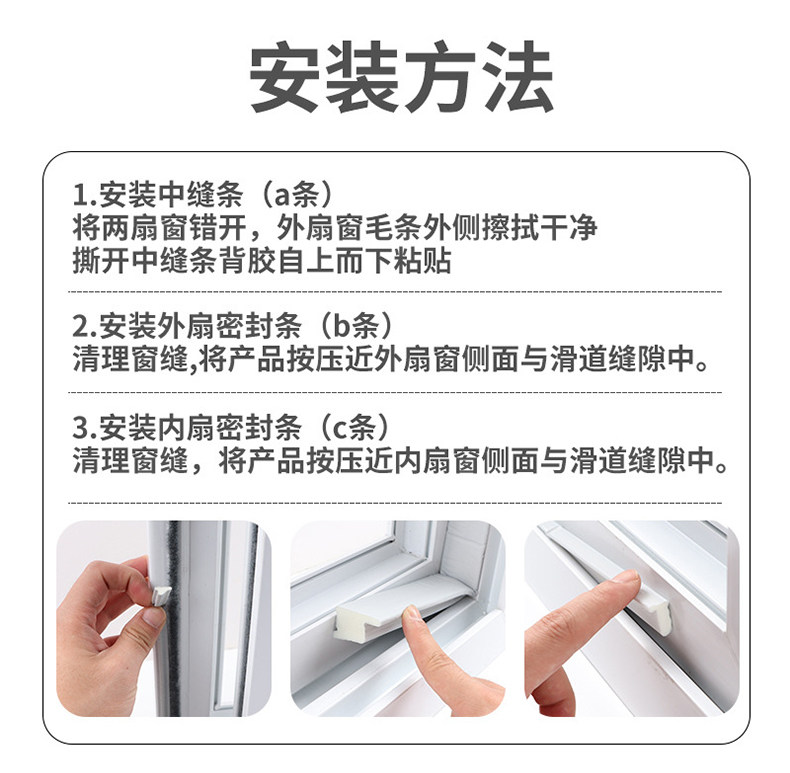 安装方法

1.安装中缝条（a条）
将两扇窗错开，外扇窗毛条外侧擦拭干净
撕开中缝条背胶自上而下粘贴

2.安装外扇密封条（b条）
清理窗缝,将产品按压近外扇窗侧面与滑道缝隙中。

3.安装内扇密封条（c条）
清理窗缝，将产品按压近内扇窗侧面与滑道缝隙中。