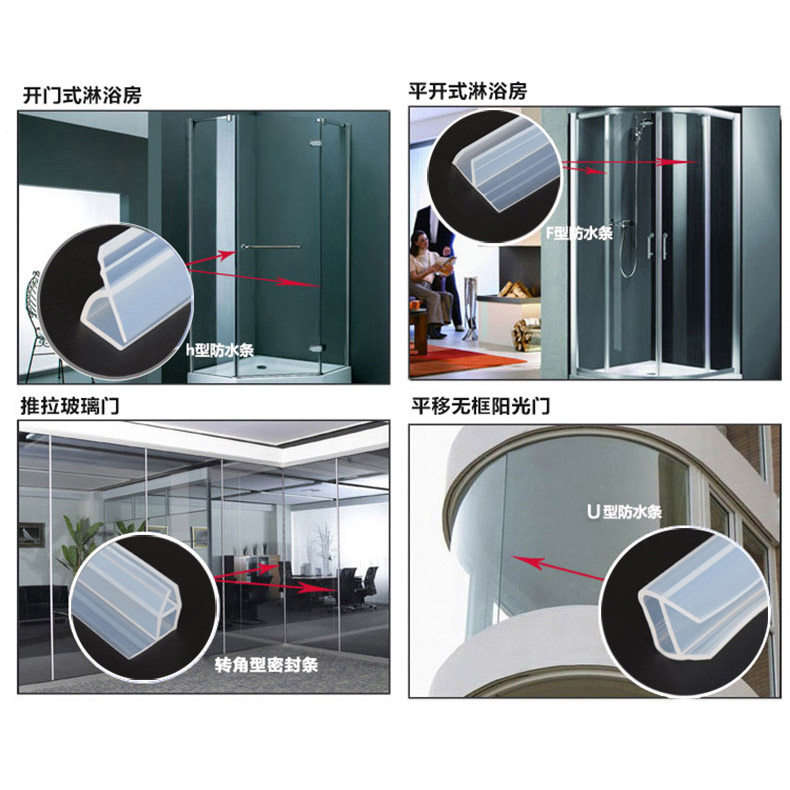 开门式淋浴房

h型防水条

平开式淋浴房

F型防水条

推拉玻璃门

转角型密封条

平移无框阳光门

U型防水条