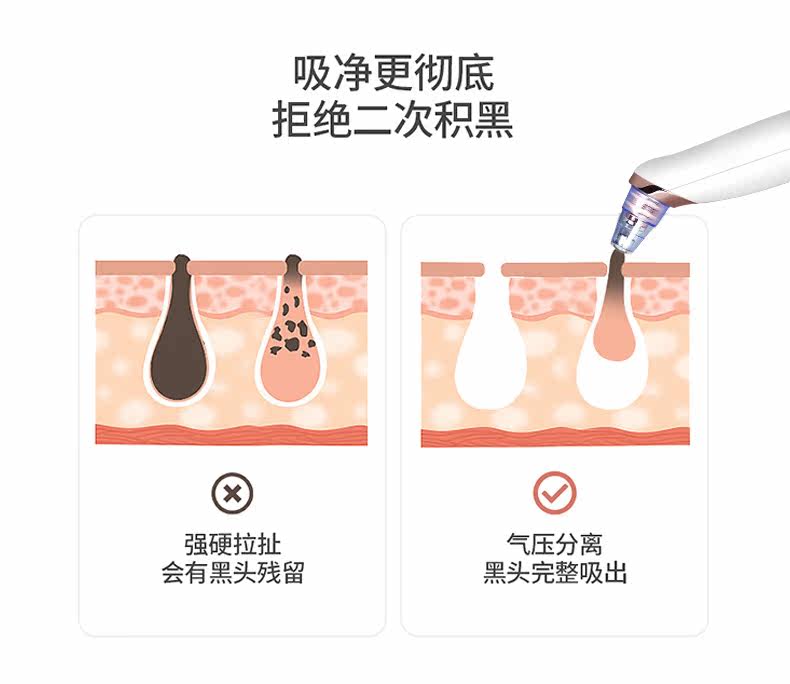 吸净更彻底
拒绝二次积黑

强硬拉扯
会有黑头残留

气压分离
黑头完整吸出