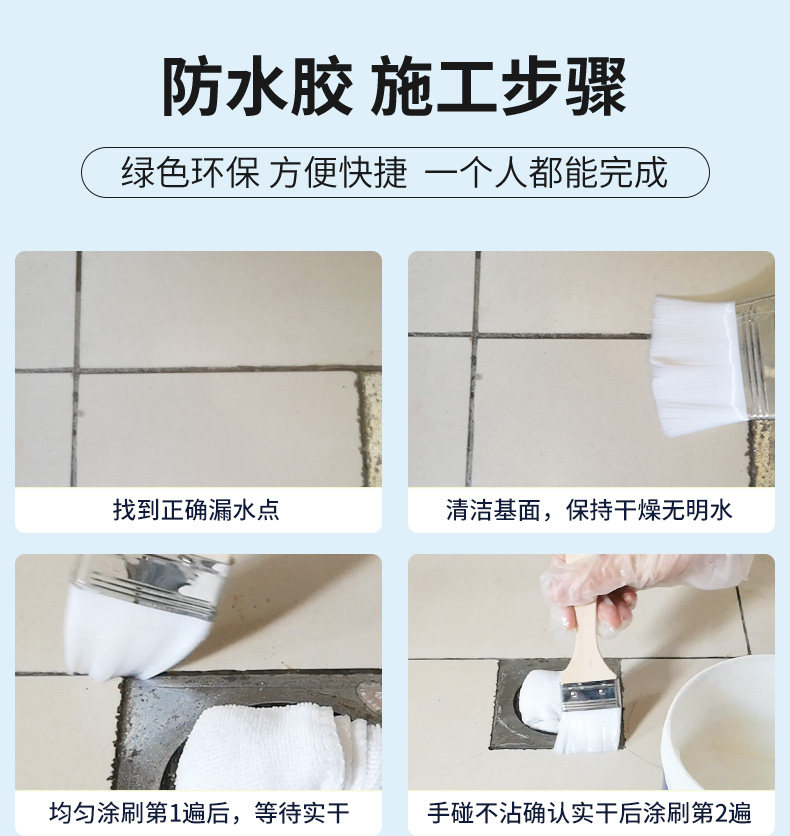 防水胶 施工步骤

绿色环保 方便快捷 一个人都能完成

找到正确漏水点

清洁基面，保持干燥无明水

均匀涂刷第1遍后，等待实干

手碰不沾确认实干后涂刷第2遍