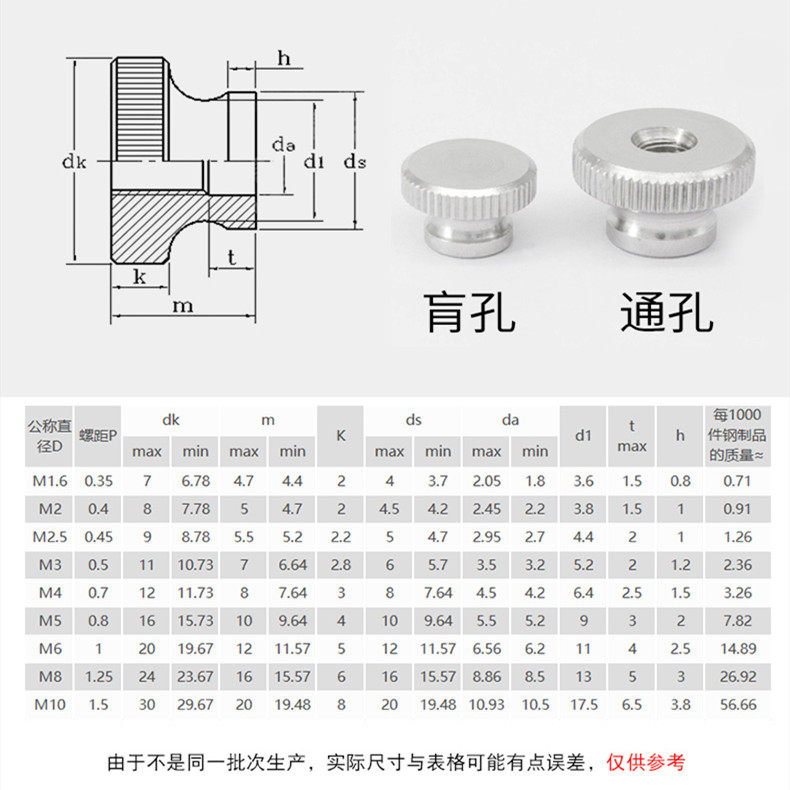 h

dk

da

d1

ds

t

k

m

盲孔

通孔

| 公称直径D | 螺距P | dk max | dk min | m max | m min | K | ds max | ds min | da max | da min | d1 | t max | h | 每1000件钢制品的质量≈ |
|---|---|---|---|---|---|---|---|---|---|---|---|---|---|---|
| M1.6 | 0.35 | 7 | 6.78 | 4.7 | 4.4 | 2 | 4 | 3.7 | 2.05 | 1.8 | 3.6 | 1.5 | 0.8 | 0.71 |
| M2 | 0.4 | 8 | 7.78 | 5 | 4.7 | 2 | 4.5 | 4.2 | 2.45 | 2.2 | 3.8 | 1.5 | 1 | 0.91 |
| M2.5 | 0.45 | 9 | 8.78 | 5.5 | 5.2 | 2.2 | 5 | 4.7 | 2.95 | 2.7 | 4.4 | 2 | 1 | 1.26 |
| M3 | 0.5 | 11 | 10.73 | 7 | 6.64 | 2.8 | 6 | 5.7 | 3.5 | 3.2 | 5.2 | 2 | 1.2 | 2.36 |
| M4 | 0.7 | 12 | 11.73 | 8 | 7.64 | 3 | 8 | 7.64 | 4.5 | 4.2 | 6.4 | 2.5 | 1.5 | 3.26 |
| M5 | 0.8 | 16 | 15.73 | 10 | 9.64 | 4 | 10 | 9.64 | 5.5 | 5.2 | 9 | 3 | 2 | 7.82 |
| M6 | 1 | 20 | 19.67 | 12 | 11.57 | 5 | 12 | 11.57 | 6.56 | 6.2 | 11 | 4 | 2.5 | 14.89 |
| M8 | 1.25 | 24 | 23.67 | 16 | 15.57 | 6 | 16 | 15.57 | 8.86 | 8.5 | 13 | 5 | 3 | 26.92 |
| M10 | 1.5 | 30 | 29.67 | 20 | 19.48 | 8 | 20 | 19.48 | 10.93 | 10.5 | 17.5 | 6.5 | 3.8 | 56.66 |

由于不是同一批次生产，实际尺寸与表格可能有点误差，仅供参考