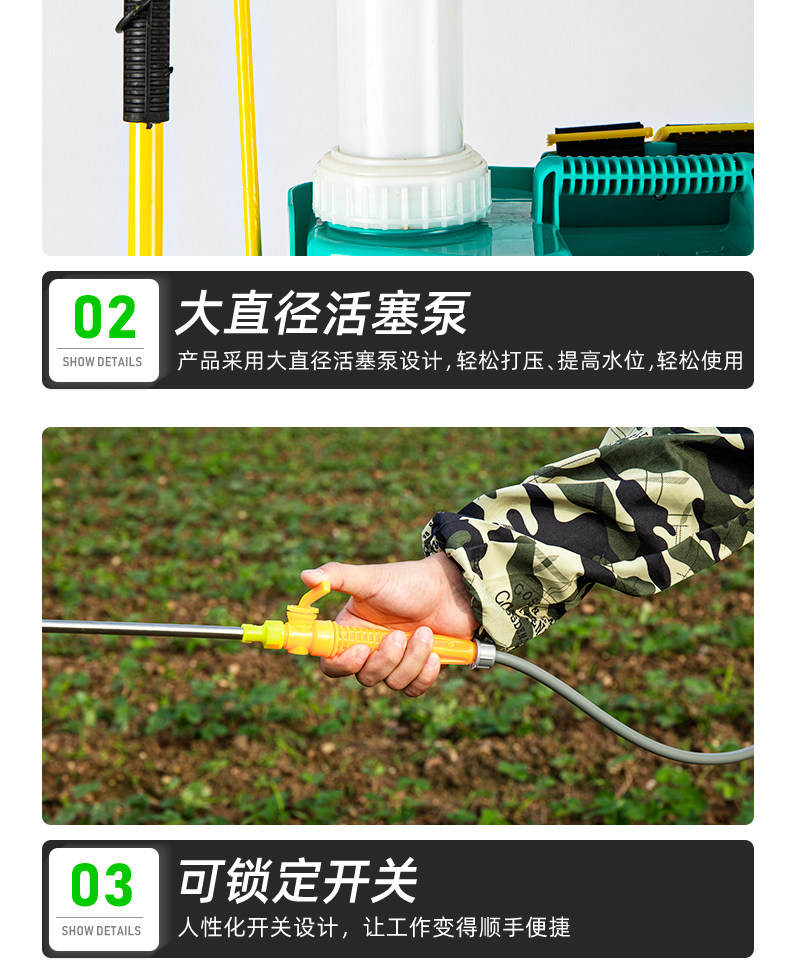 02
SHOW DETAILS
大直径活塞泵
产品采用大直径活塞泵设计，轻松打压、提高水位，轻松使用

03
SHOW DETAILS
可锁定开关
人性化开关设计，让工作变得顺手便捷