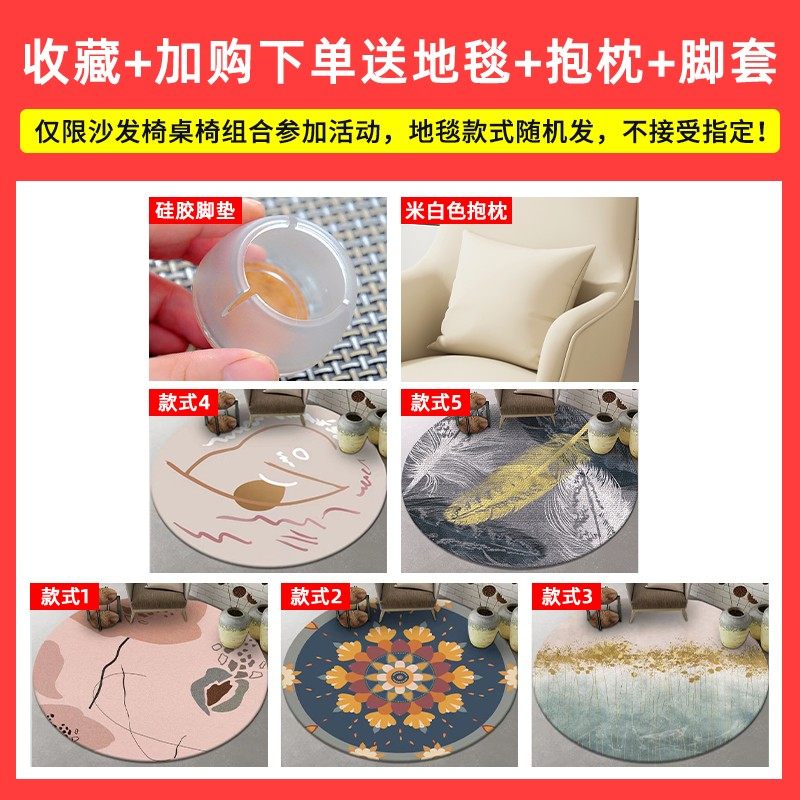 收藏+加购下单送地毯+抱枕+脚套

仅限沙发椅桌椅组合参加活动，地毯款式随机发，不接受指定！

硅胶脚垫

米白色抱枕

款式4

款式5

款式1

款式2

款式3