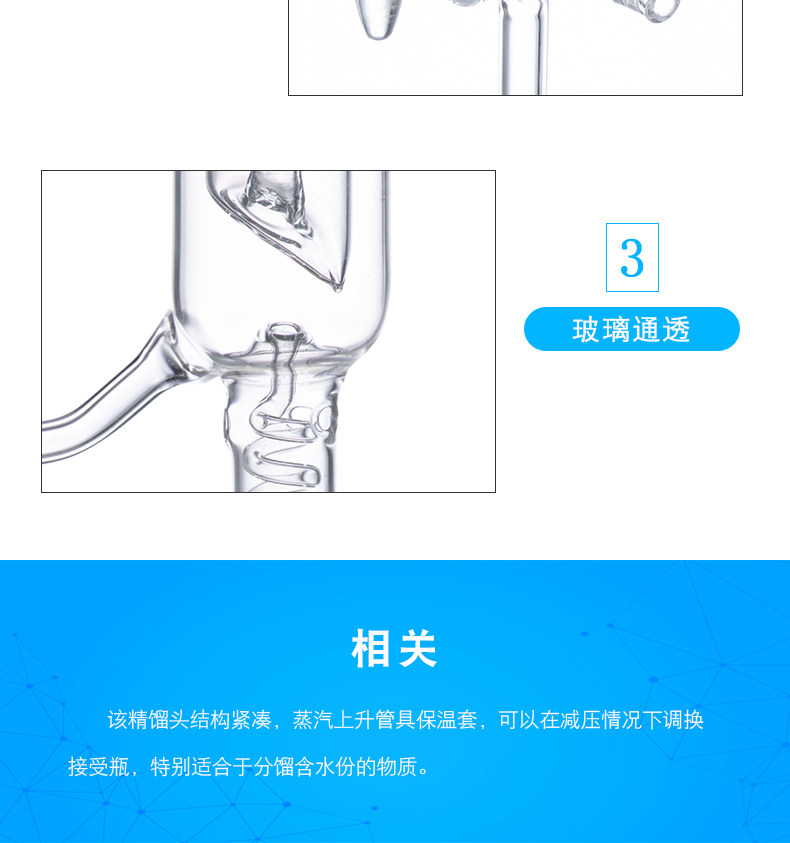 3

玻璃通透

相关

该精馏头结构紧凑，蒸汽上升管具保温套，可以在减压情况下调换接受瓶，特别适合于分馏含水份的物质。