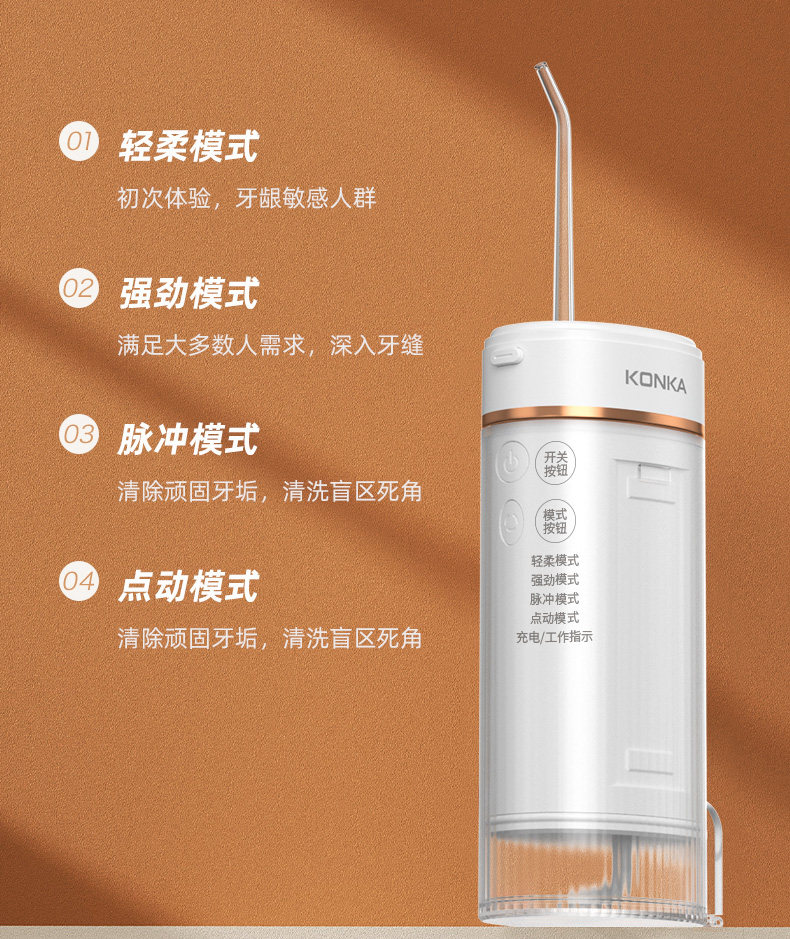 01 轻柔模式
初次体验，牙龈敏感人群

02 强劲模式
满足大多数人需求，深入牙缝

03 脉冲模式
清除顽固牙垢，清洗盲区死角

04 点动模式
清除顽固牙垢，清洗盲区死角

KONKA

开关按钮

模式按钮

轻柔模式
强劲模式
脉冲模式
点动模式
充电/工作指示