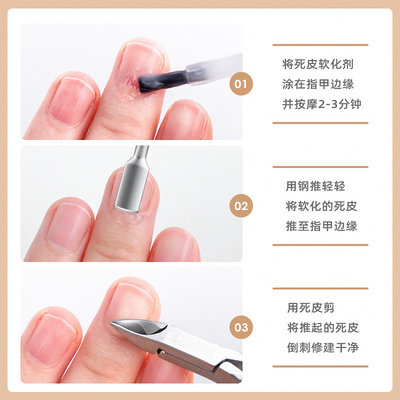 01

将死皮软化剂
涂在指甲边缘
并按摩2-3分钟

02

用钢推轻轻
将软化的死皮
推至指甲边缘

03

用死皮剪
将推起的死皮
倒刺修建干净