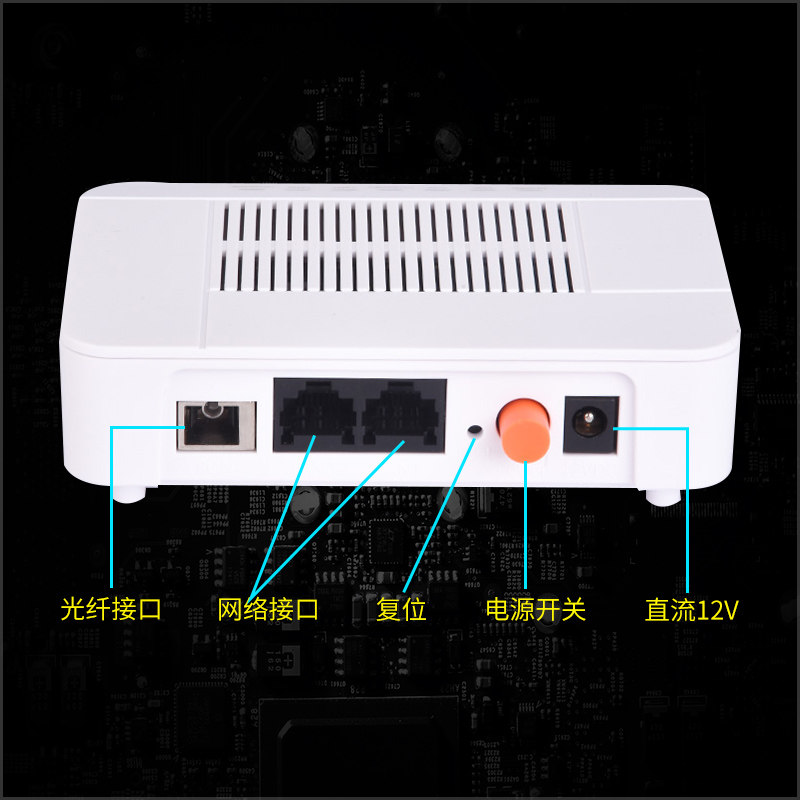 光纤接口 网络接口 复位 电源开关 直流12V