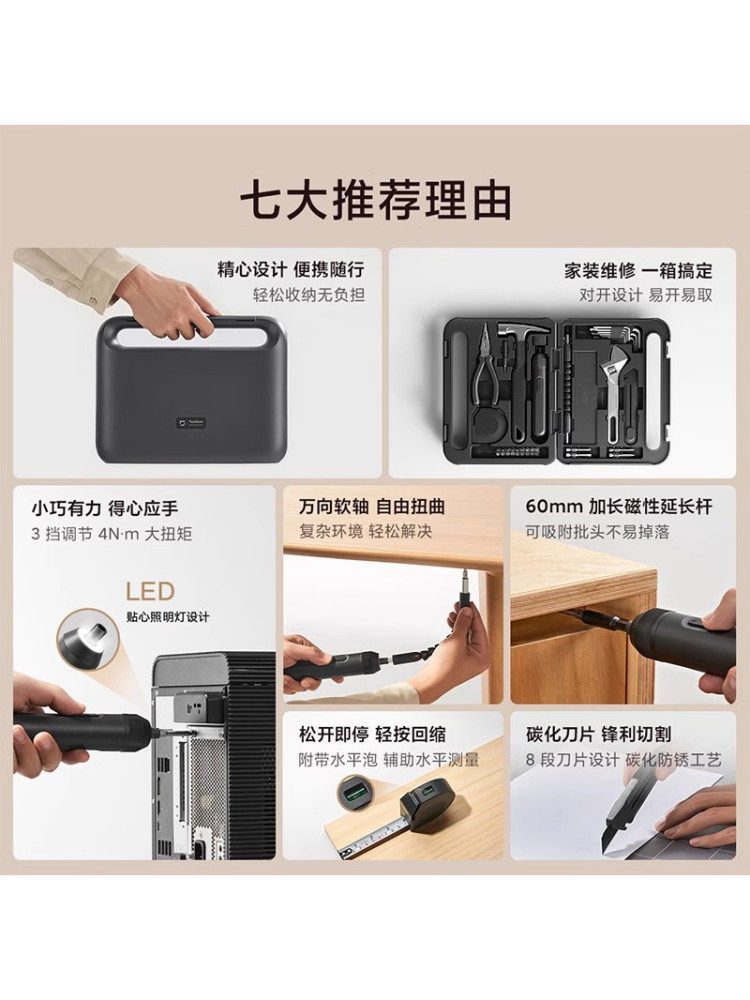 七大推荐理由

精心设计 便携随行
轻松收纳无负担

家装维修 一箱搞定
对开设计 易开易取

小巧有力 得心应手
3 挡调节 4N·m 大扭矩

LED
贴心照明灯设计

万向软轴 自由扭曲
复杂环境 轻松解决

60mm 加长磁性延长杆
可吸附批头不易掉落

松开即停 轻按回缩
附带水平泡 辅助水平测量

碳化刀片 锋利切割
8 段刀片设计 碳化防锈工艺