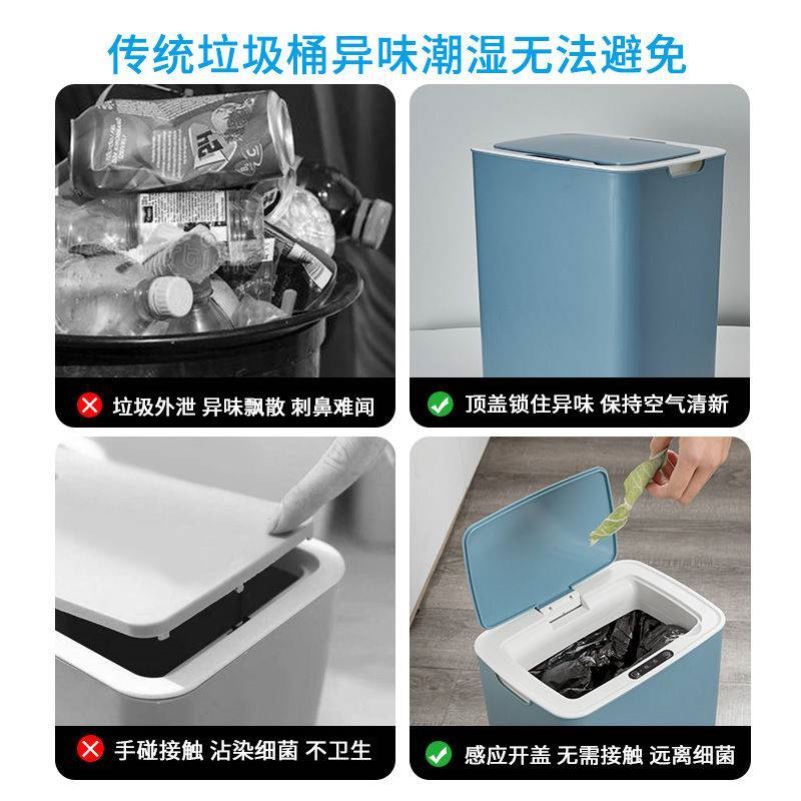 传统垃圾桶异味潮湿无法避免

垃圾外泄 异味飘散 刺鼻难闻

顶盖锁住异味 保持空气清新

手碰接触 沾染细菌 不卫生

感应开盖 无需接触 远离细菌