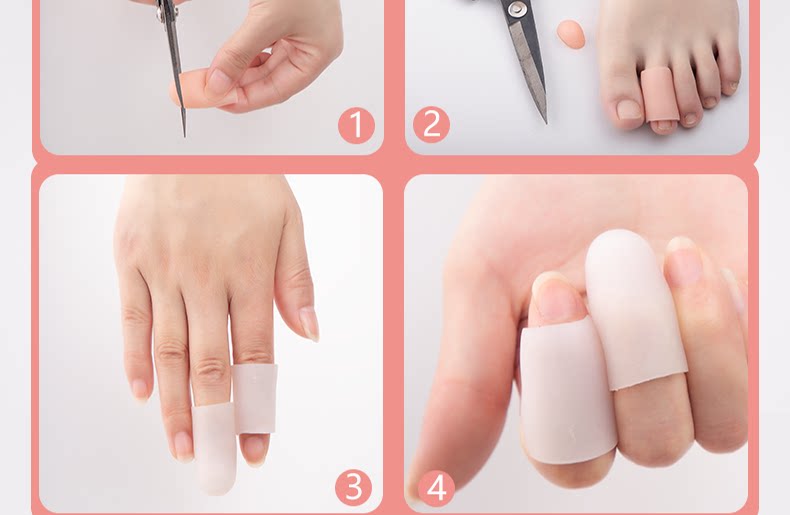 1
2
3
4