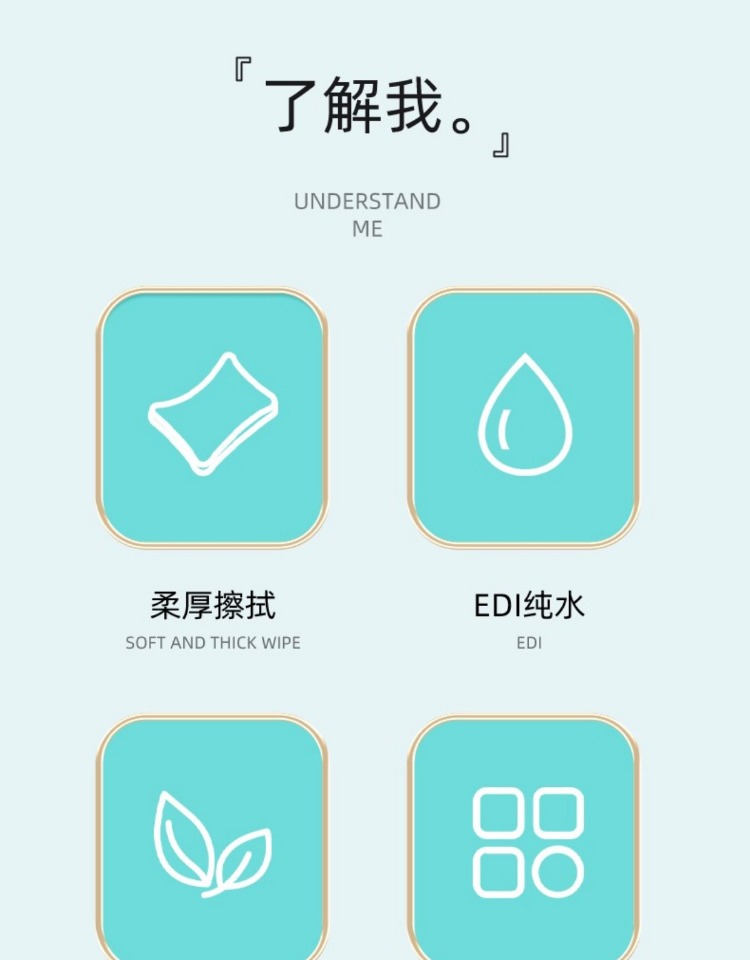 『了解我。』

UNDERSTAND
ME

柔厚擦拭
SOFT AND THICK WIPE

EDI纯水
EDI