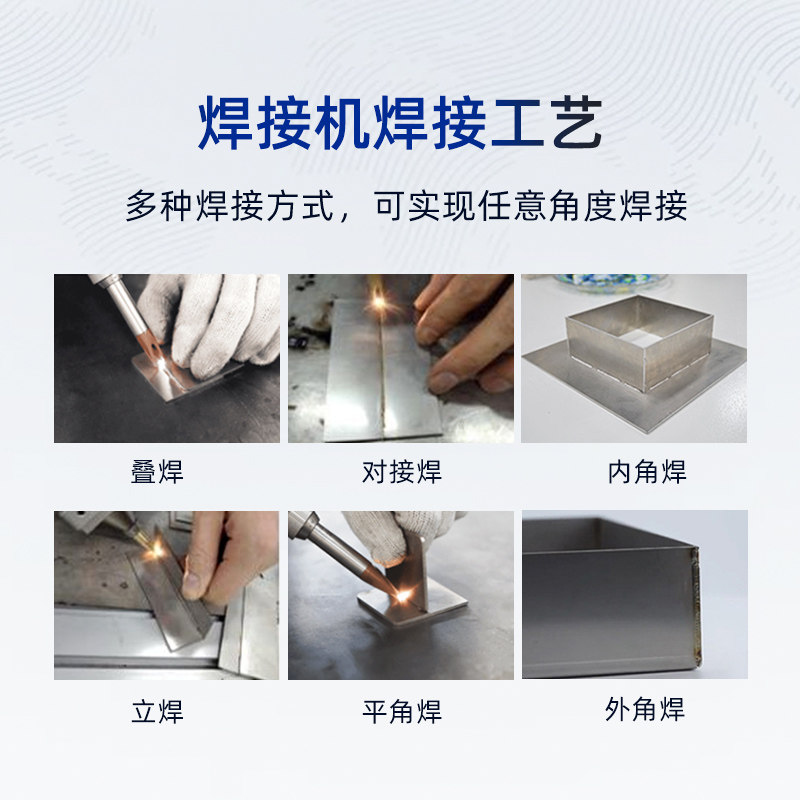 焊接机焊接工艺

多种焊接方式，可实现任意角度焊接

叠焊

对接焊

内角焊

立焊

平角焊

外角焊