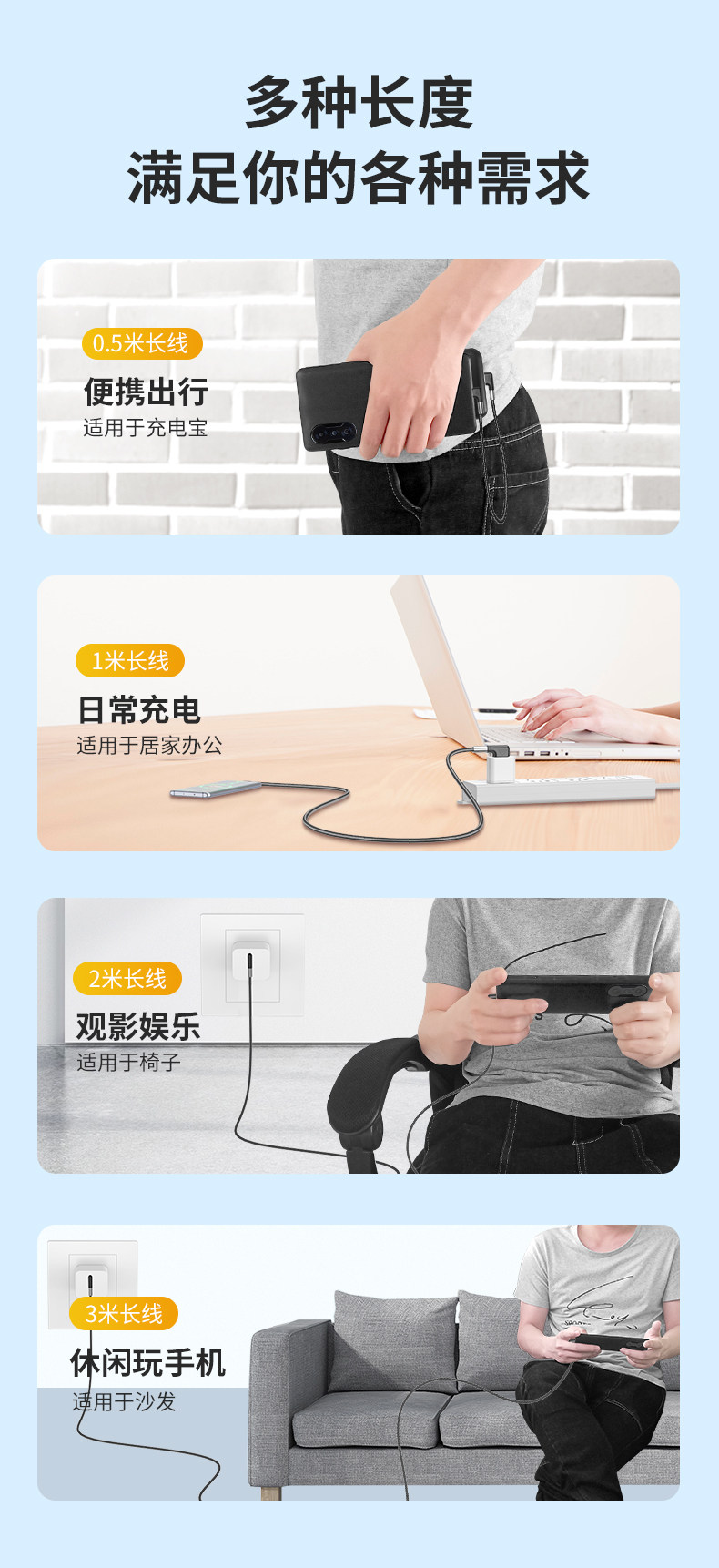 多种长度
满足你的各种需求

0.5米长线
便携出行
适用于充电宝

1米长线
日常充电
适用于居家办公

2米长线
观影娱乐
适用于椅子

3米长线
休闲玩手机
适用于沙发