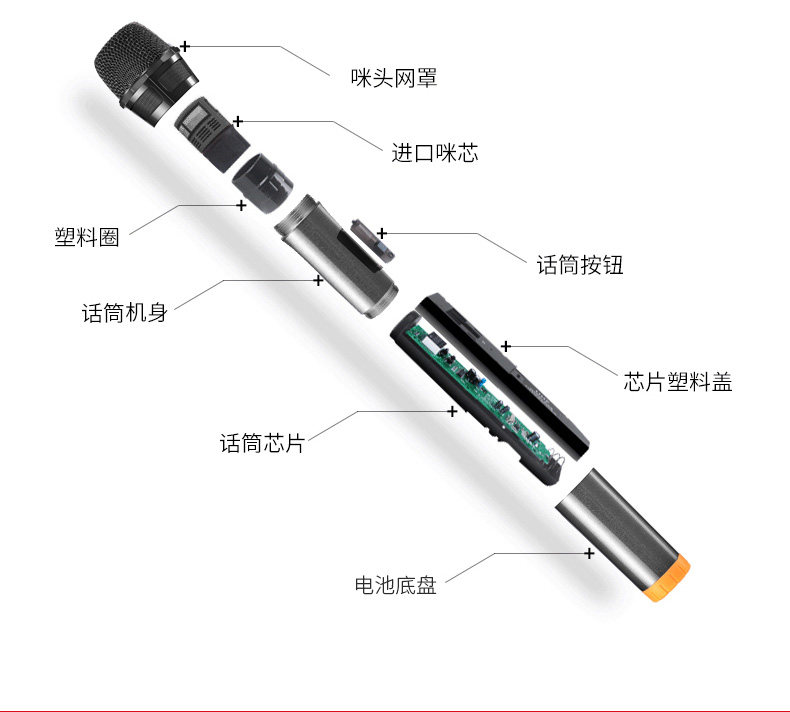 咪头网罩

进口咪芯

塑料圈

话筒按钮

话筒机身

芯片塑料盖

话筒芯片

电池底盘