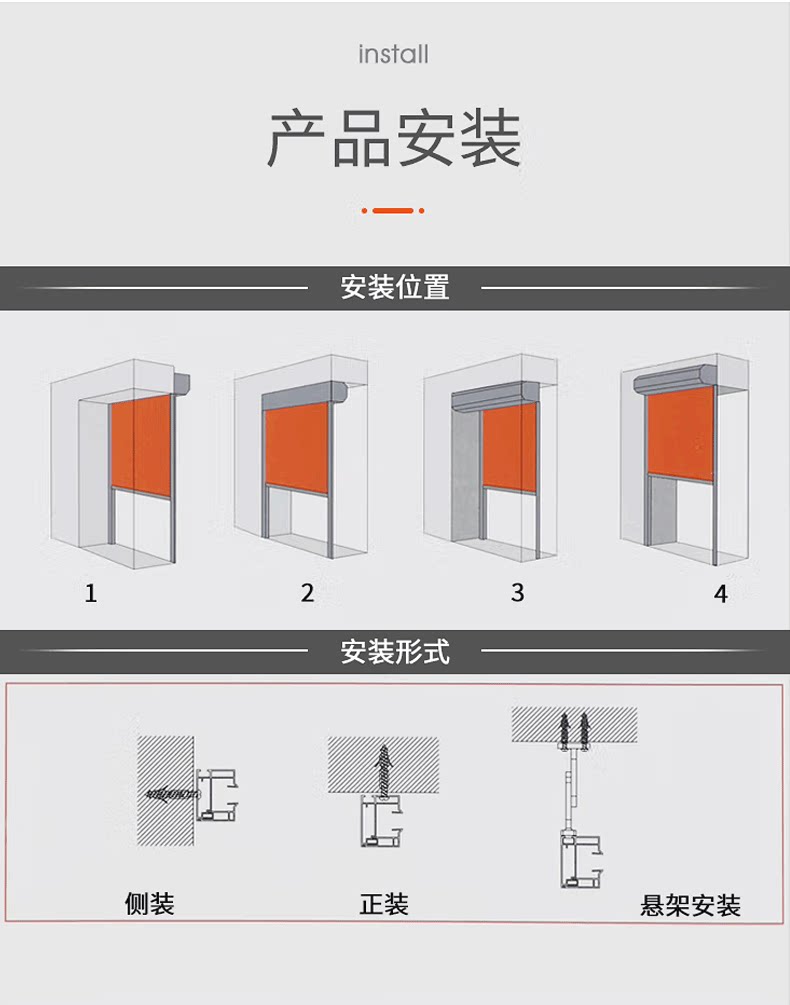 install

产品安装

安装位置

1

2

3

4

安装形式

侧装

正装

悬架安装