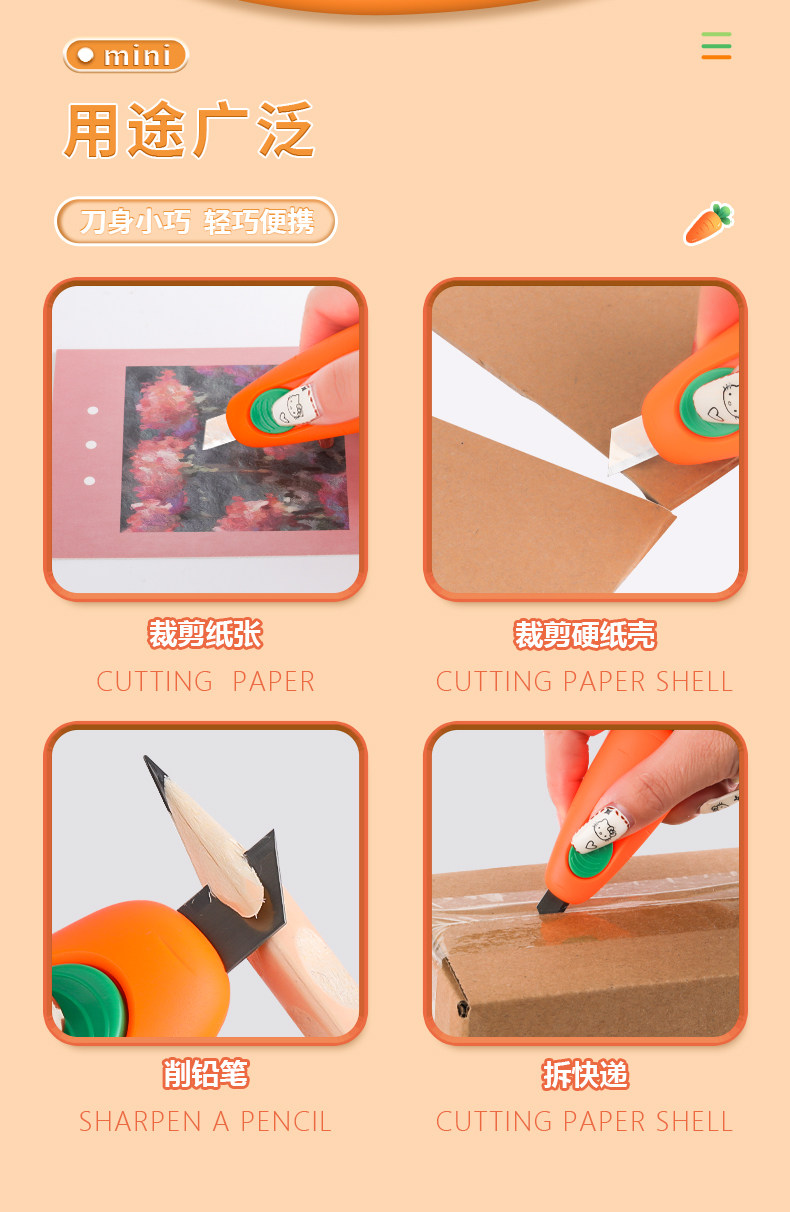 mini

用途广泛

刀身小巧 轻巧便携

裁剪纸张
CUTTING PAPER

裁剪硬纸壳
CUTTING PAPER SHELL

削铅笔
SHARPEN A PENCIL

拆快递
CUTTING PAPER SHELL