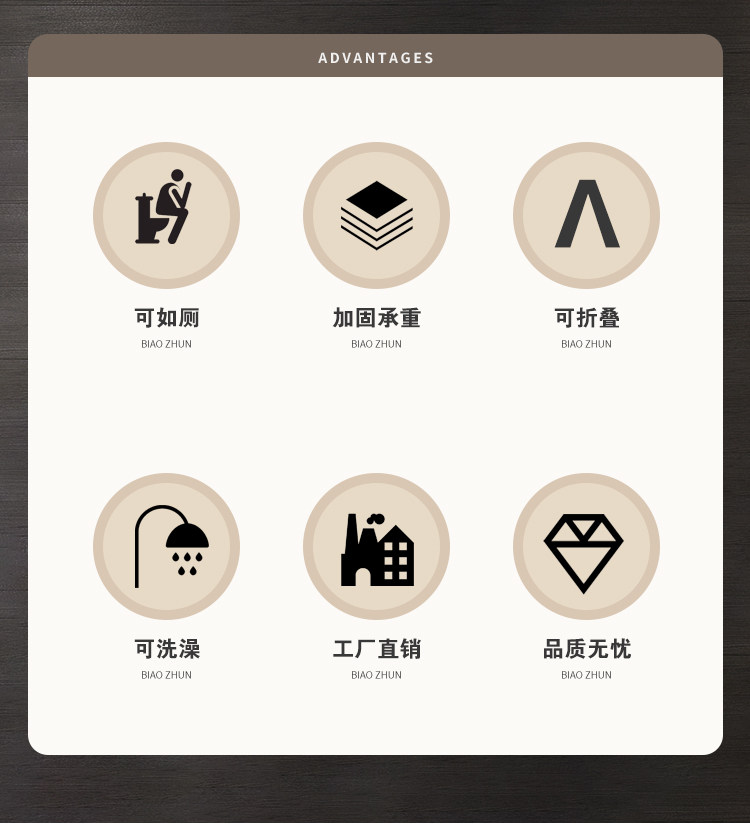 ADVANTAGES

可如厕
BIAO ZHUN

加固承重
BIAO ZHUN

可折叠
BIAO ZHUN

可洗澡
BIAO ZHUN

工厂直销
BIAO ZHUN

品质无忧
BIAO ZHUN