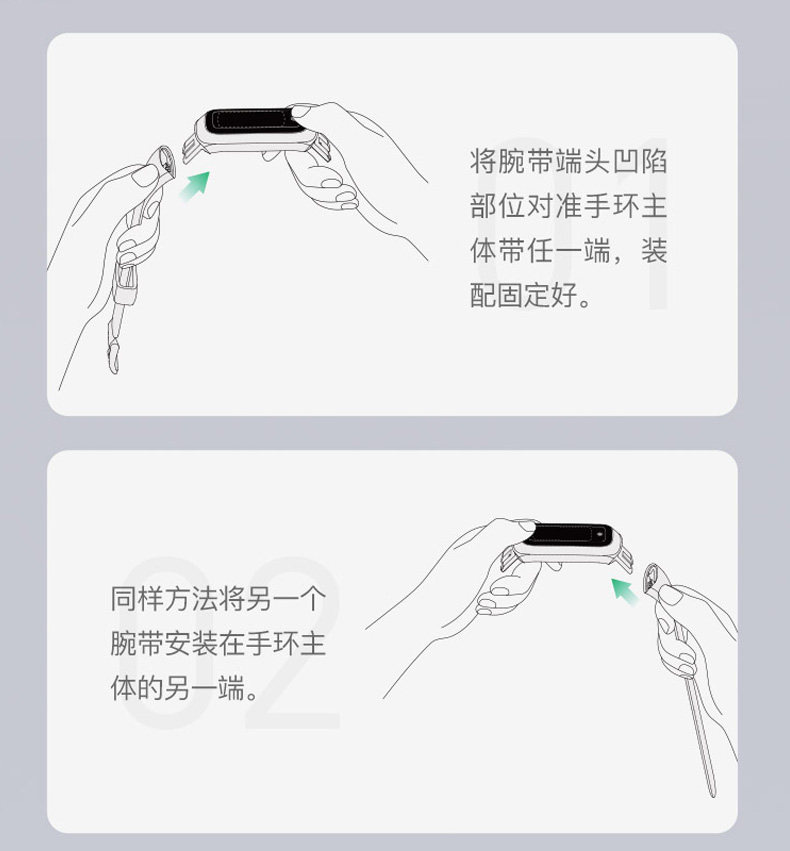 01

将腕带端头凹陷部位对准手环主体带任一端，装配固定好。

02

同样方法将另一个腕带安装在手环主体的另一端。