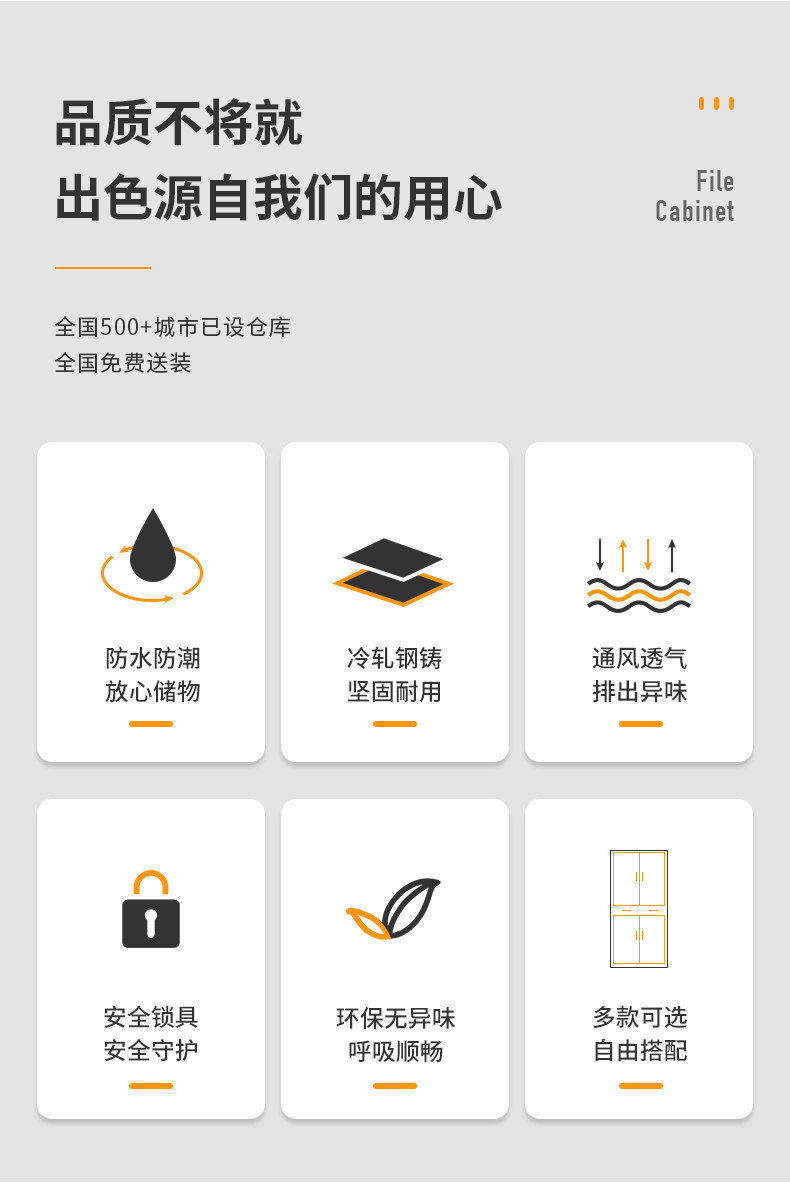 品质不将就
出色源自我们的用心

File
Cabinet

全国500+城市已设仓库
全国免费送装

防水防潮
放心储物

冷轧钢铸
坚固耐用

通风透气
排出异味

安全锁具
安全守护

环保无异味
呼吸顺畅

多款可选
自由搭配