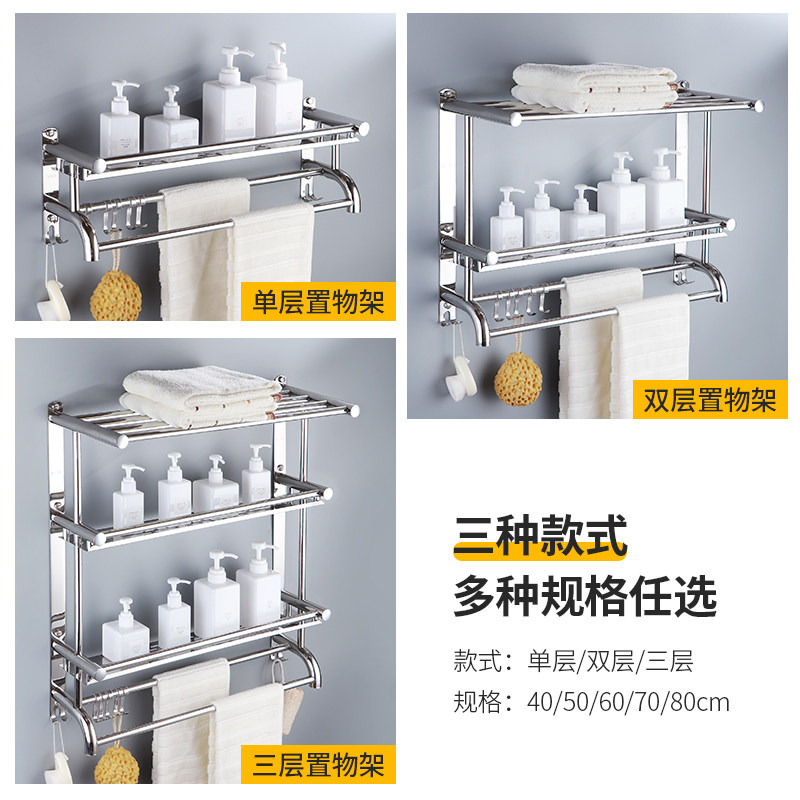 单层置物架

双层置物架

三层置物架

三种款式
多种规格任选

款式：单层/双层/三层
规格：40/50/60/70/80cm