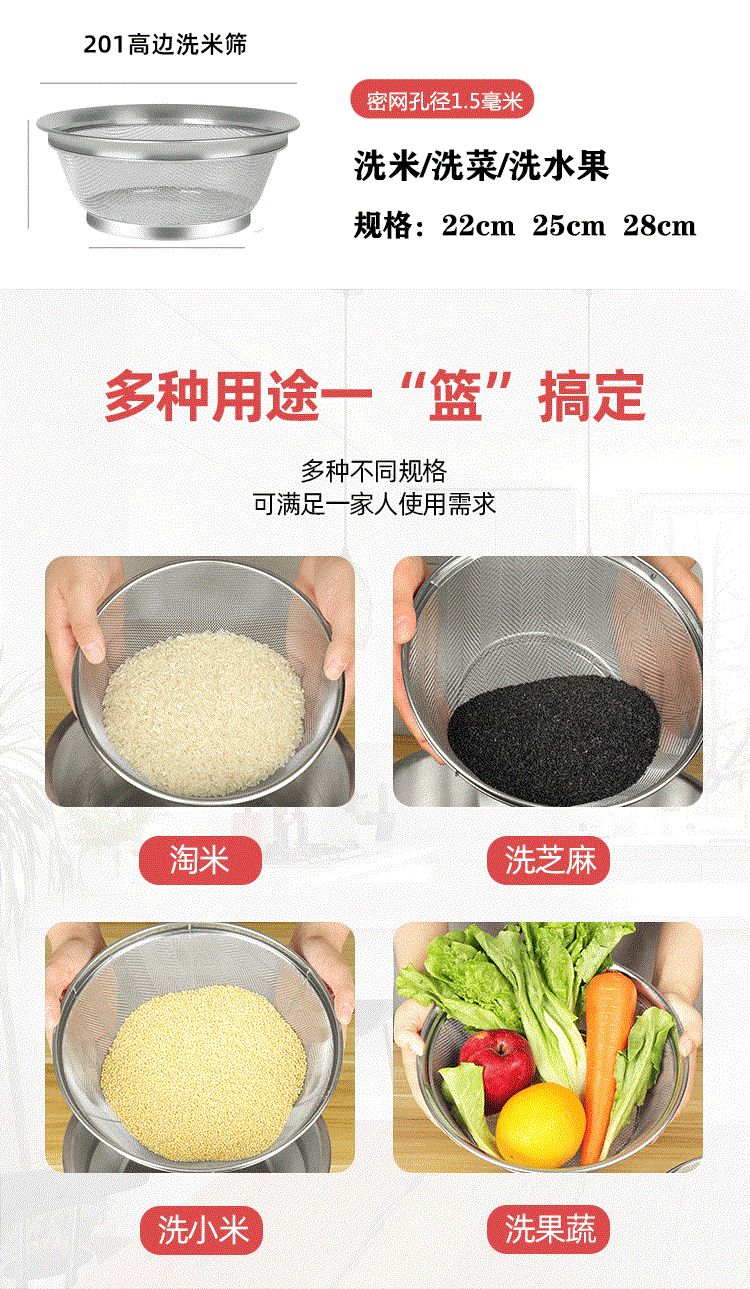 201高边洗米筛

密网孔径1.5毫米

洗米/洗菜/洗水果

规格：22cm 25cm 28cm

多种用途一“篮”搞定

多种不同规格
可满足一家人使用需求

淘米

洗芝麻

洗小米

洗果蔬