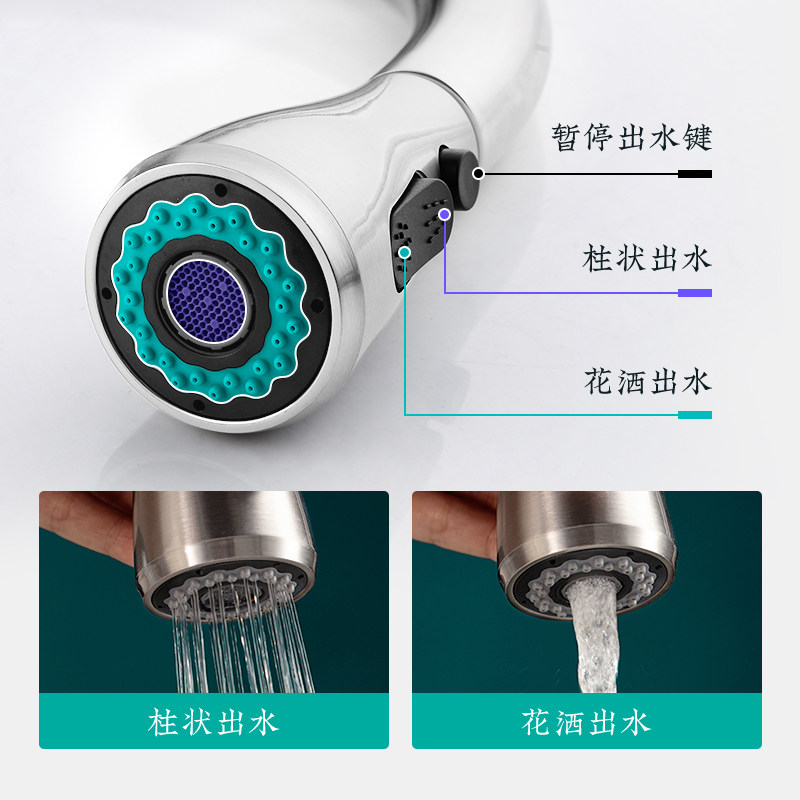 暂停出水键

柱状出水

花洒出水

柱状出水

花洒出水