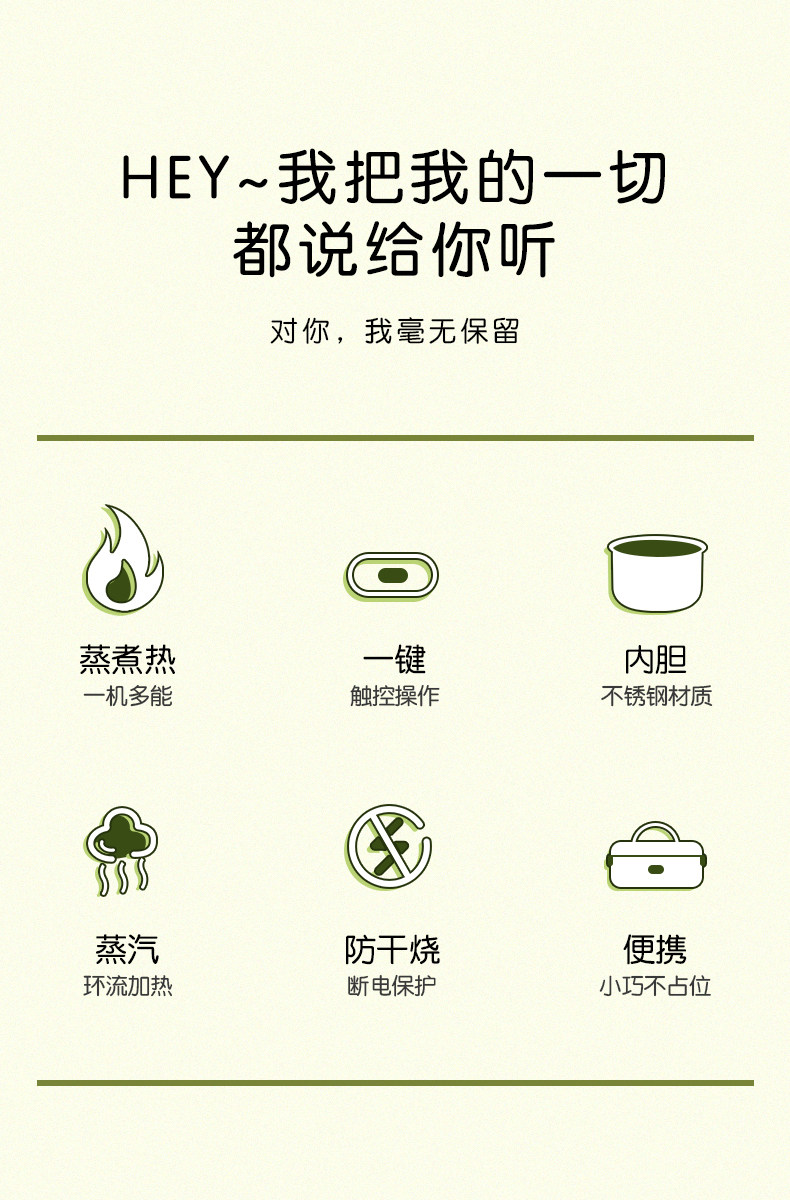 HEY~我把我的一切
都说给你听

对你，我毫无保留

蒸煮热
一机多能

一键
触控操作

内胆
不锈钢材质

蒸汽
环流加热

防干烧
断电保护

便携
小巧不占位