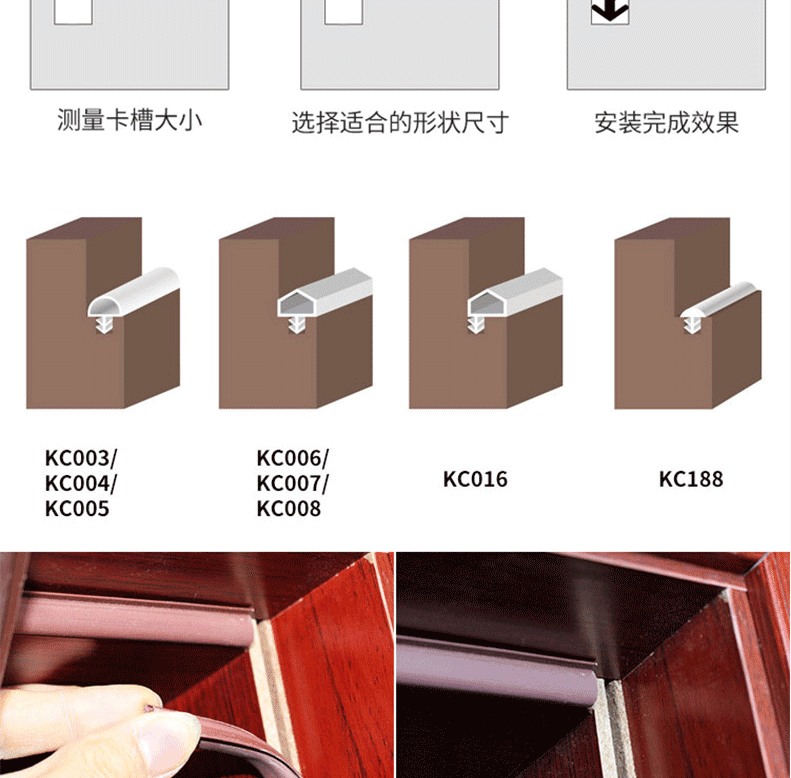 测量卡槽大小

选择适合的形状尺寸

安装完成效果

KC003/
KC004/
KC005

KC006/
KC007/
KC008

KC016

KC188