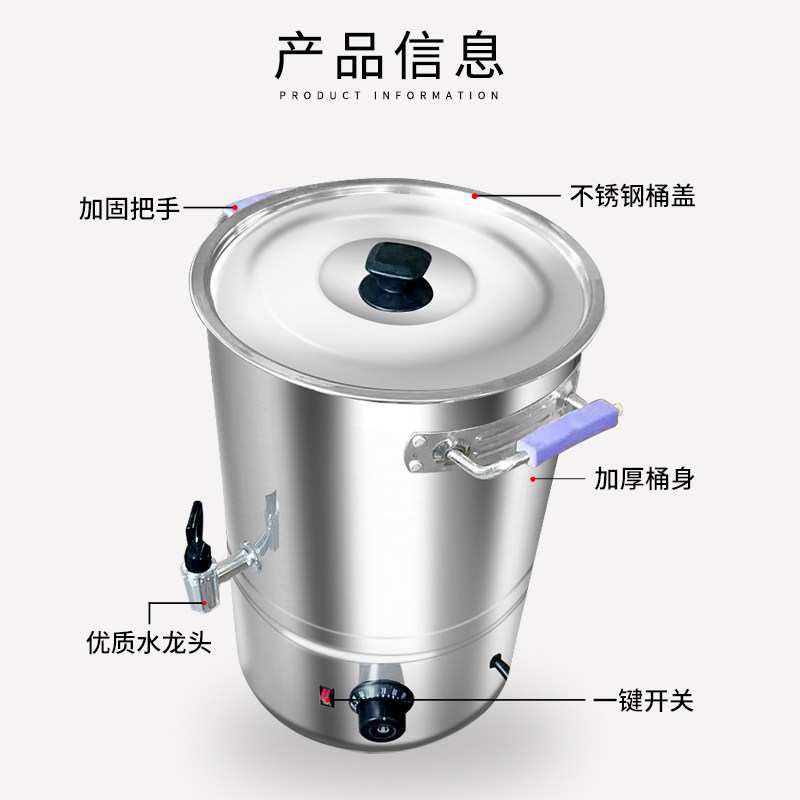 产品信息
PRODUCT INFORMATION

加固把手

不锈钢桶盖

加厚桶身

优质水龙头

一键开关