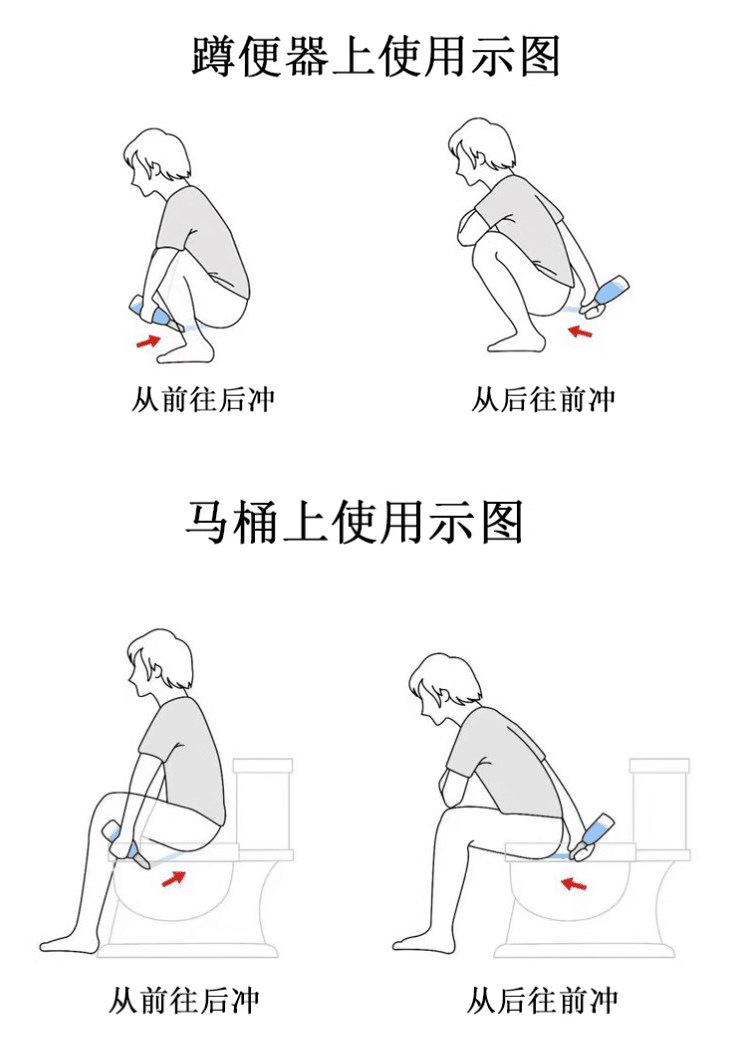 蹲便器上使用示图

从前往后冲

从后往前冲

马桶上使用示图

从前往后冲

从后往前冲