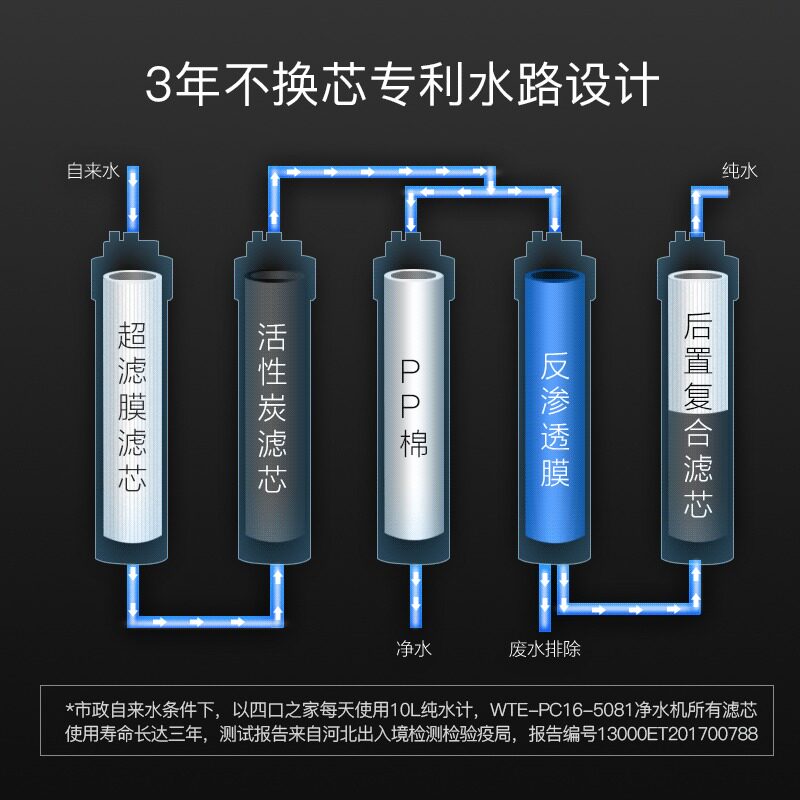 3年不换芯专利水路设计

自来水

纯水

超滤膜滤芯

活性炭滤芯

PP棉

反渗透膜

后置复合滤芯

净水

废水排除

*市政自来水条件下，以四口之家每天使用10L纯水计，WTE-PC16-5081净水机所有滤芯使用寿命长达三年，测试报告来自河北出入境检测检验疫局，报告编号13000ET201700788