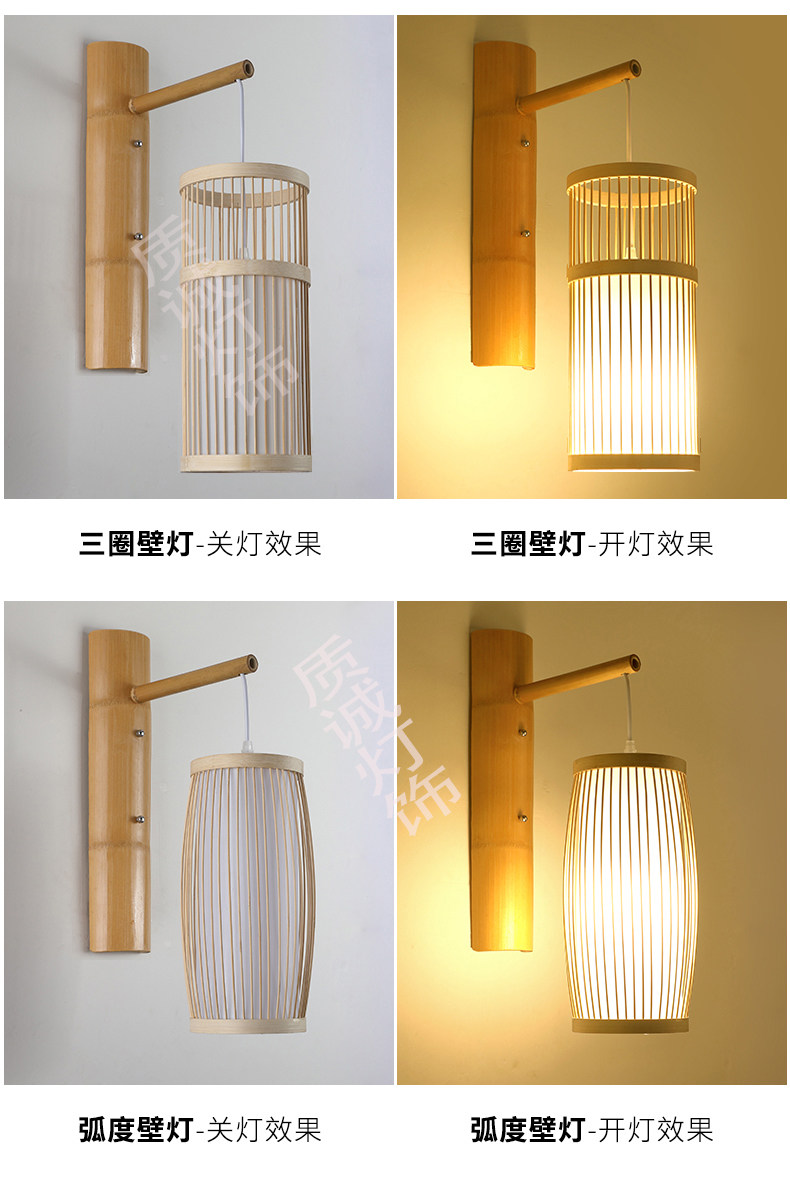 质诚灯饰

三圈壁灯-关灯效果

三圈壁灯-开灯效果

质诚灯饰

弧度壁灯-关灯效果

弧度壁灯-开灯效果