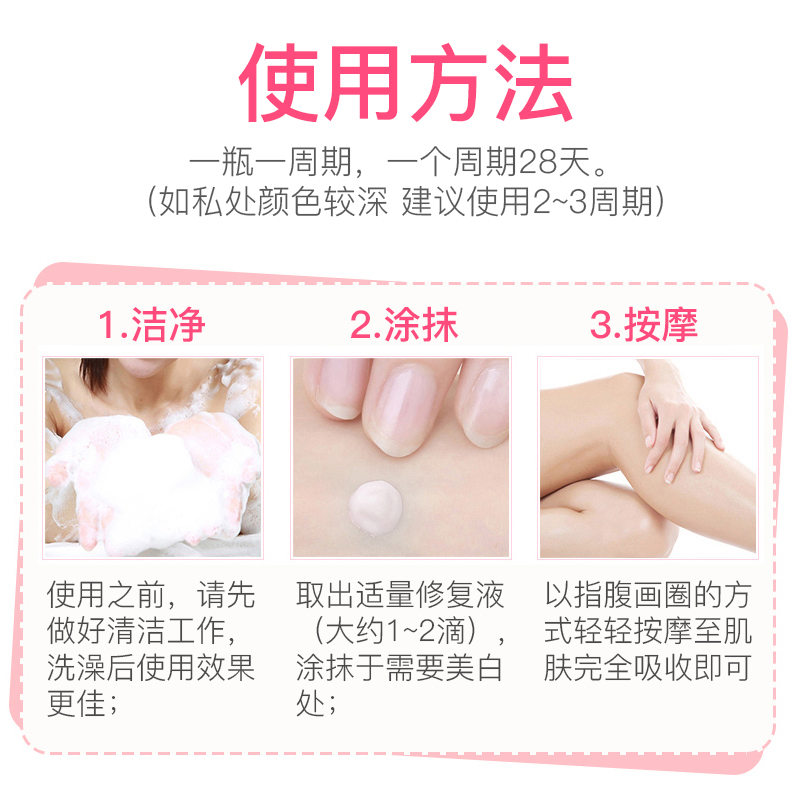 使用方法

一瓶一周期，一个周期28天。
(如私处颜色较深 建议使用2~3周期)

1.洁净

使用之前，请先做好清洁工作，洗澡后使用效果更佳；

2.涂抹

取出适量修复液（大约1~2滴），涂抹于需要美白处；

3.按摩

以指腹画圈的方式轻轻按摩至肌肤完全吸收即可