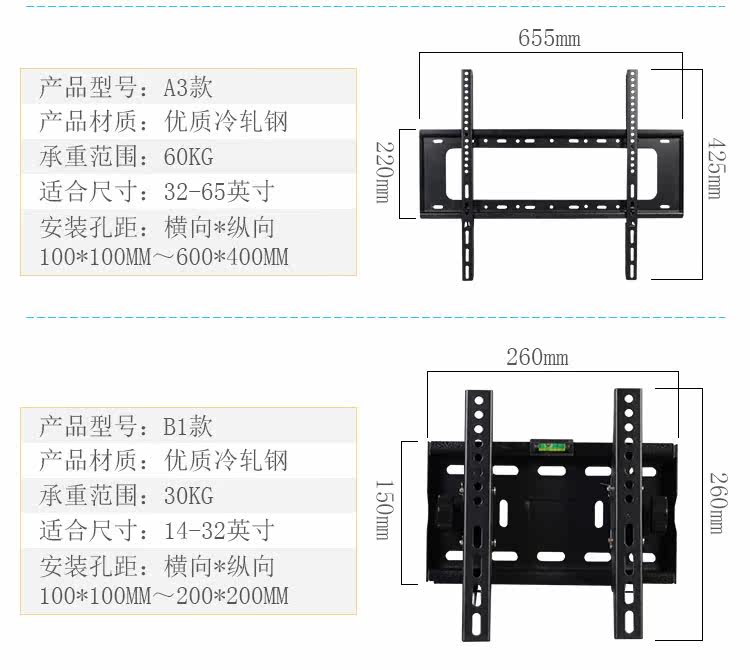 产品型号：A3款
产品材质：优质冷轧钢
承重范围：60KG
适合尺寸：32-65英寸
安装孔距：横向*纵向
100*100MM～600*400MM

655mm
220mm
425mm

产品型号：B1款
产品材质：优质冷轧钢
承重范围：30KG
适合尺寸：14-32英寸
安装孔距：横向*纵向
100*100MM～200*200MM

260mm
150mm
260mm